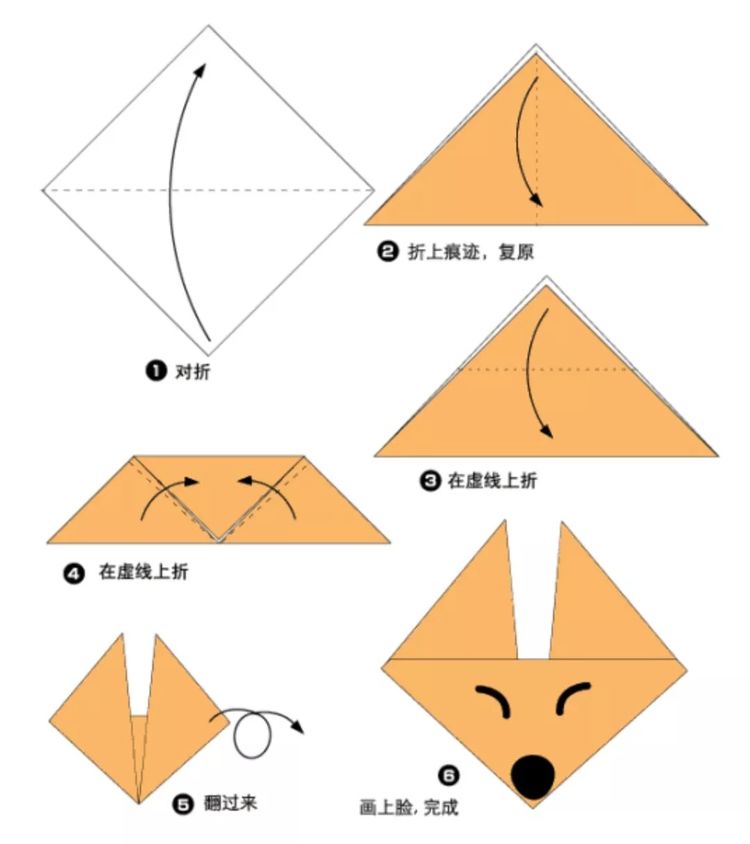 ❶ 对折

❷ 折上痕迹，复原

❸ 在虚线上折

❹ 在虚线上折

❺ 翻过来

❻
画上脸，完成