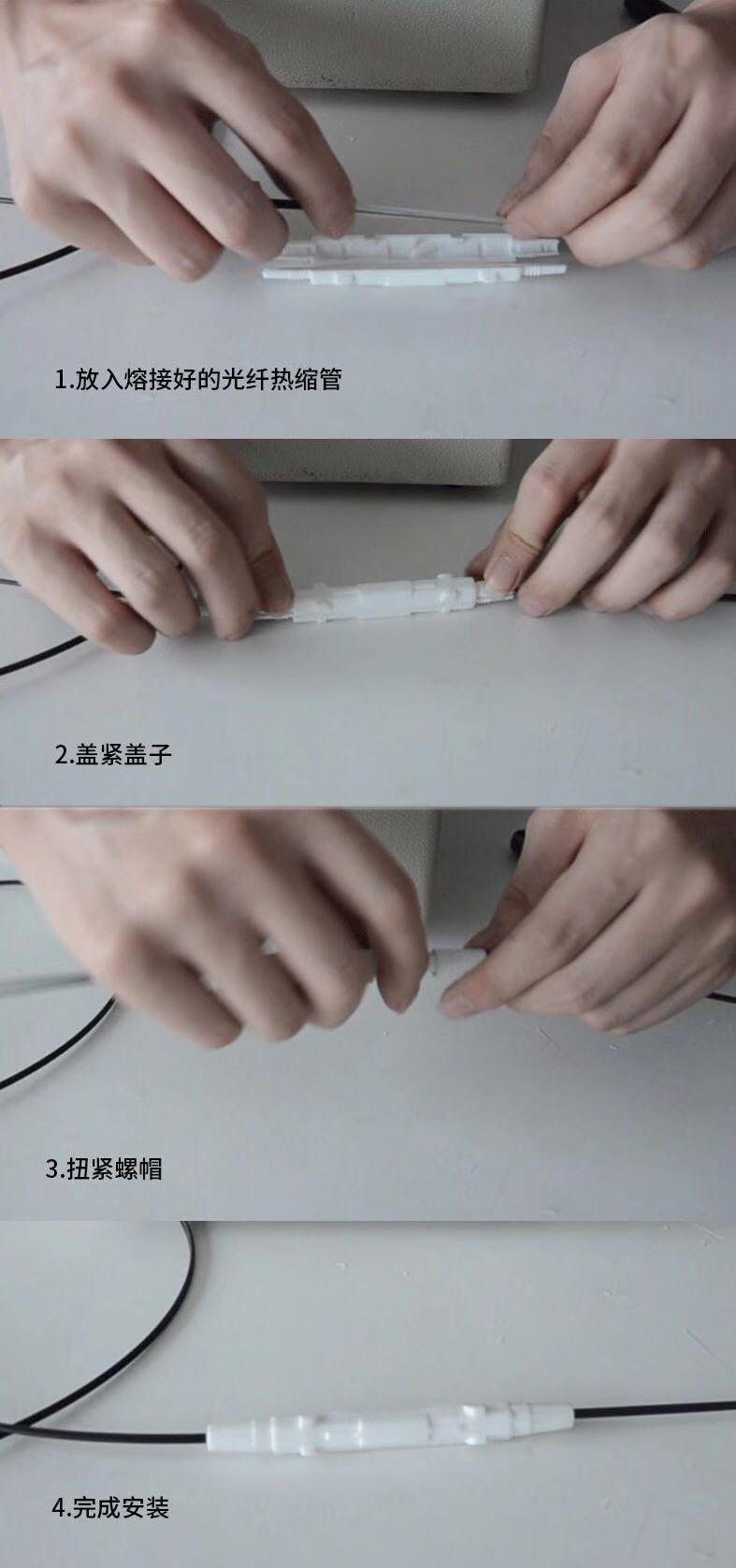 1.放入熔接好的光纤热缩管

2.盖紧盖子

3.扭紧螺帽

4.完成安装