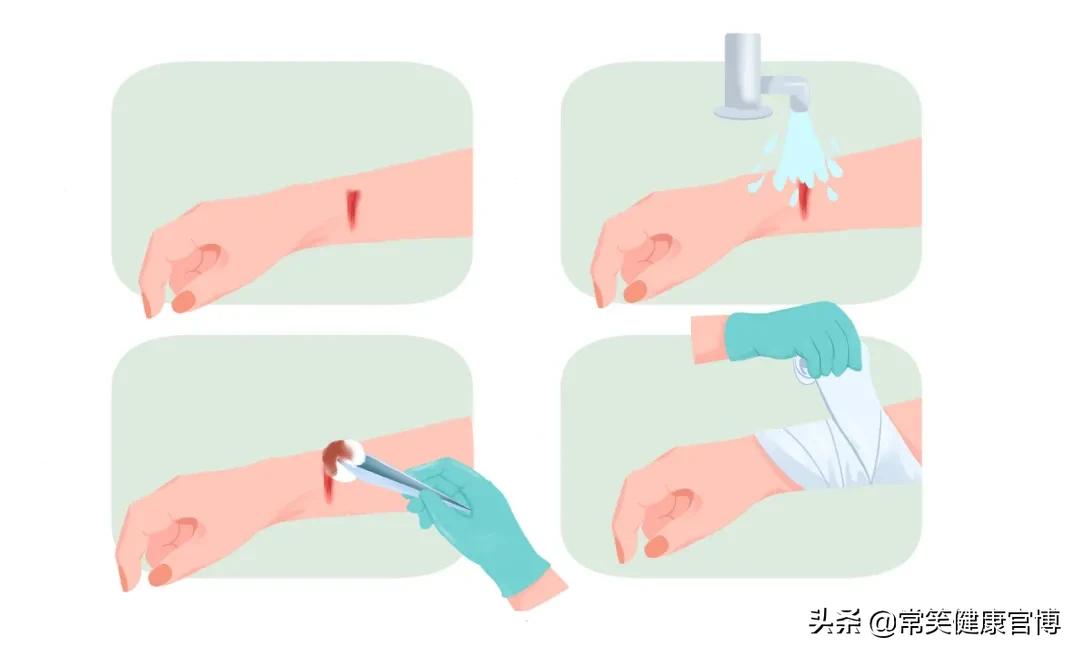 头条 @常笑健康官博