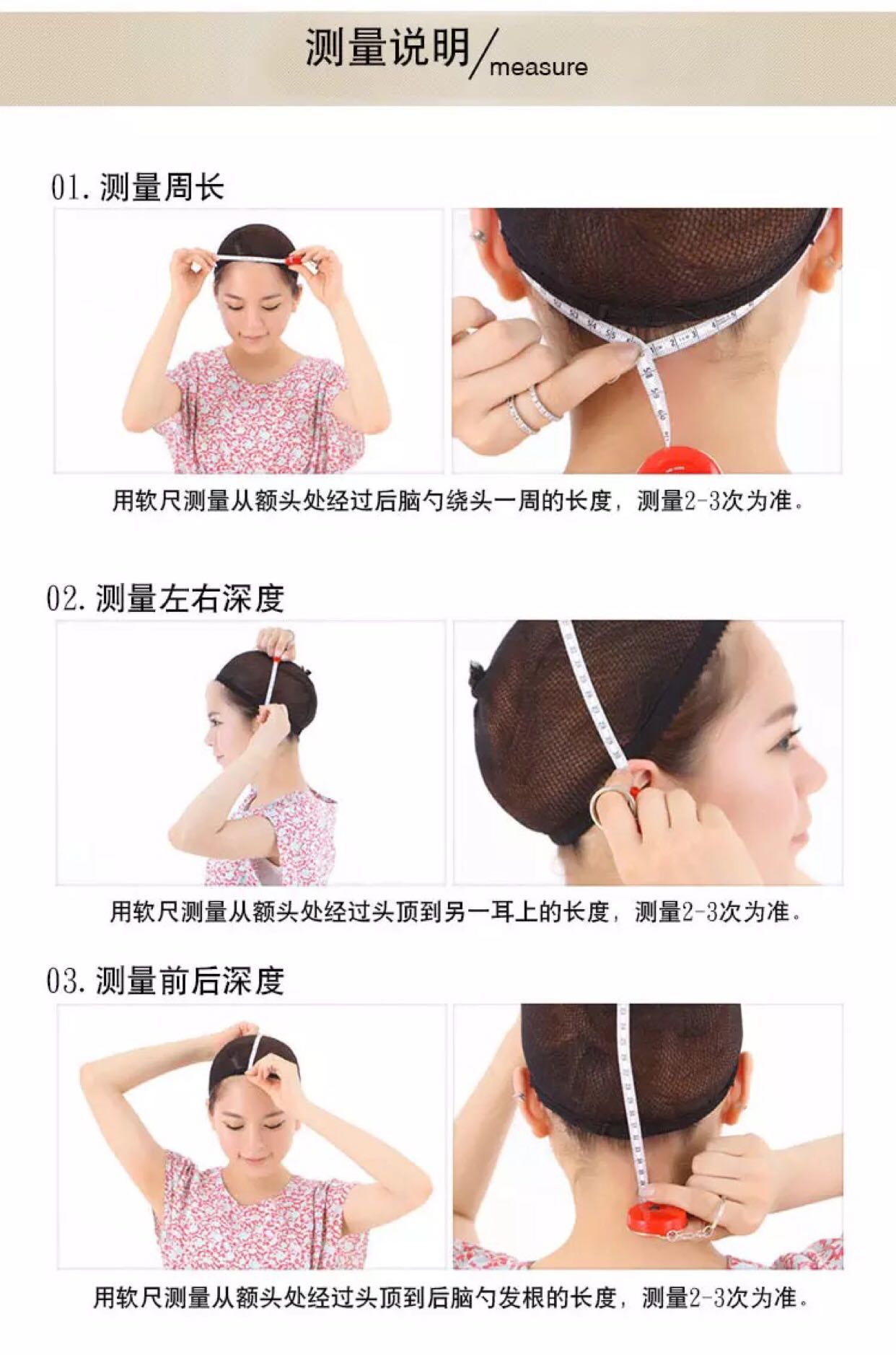 测量说明/measure

01. 测量周长

用软尺测量从额头处经过后脑勺绕头一周的长度，测量2-3次为准。

02. 测量左右深度

用软尺测量从额头处经过头顶到另一耳上的长度，测量2-3次为准。

03. 测量前后深度

用软尺测量从额头处经过头顶到后脑勺发根的长度，测量2-3次为准。