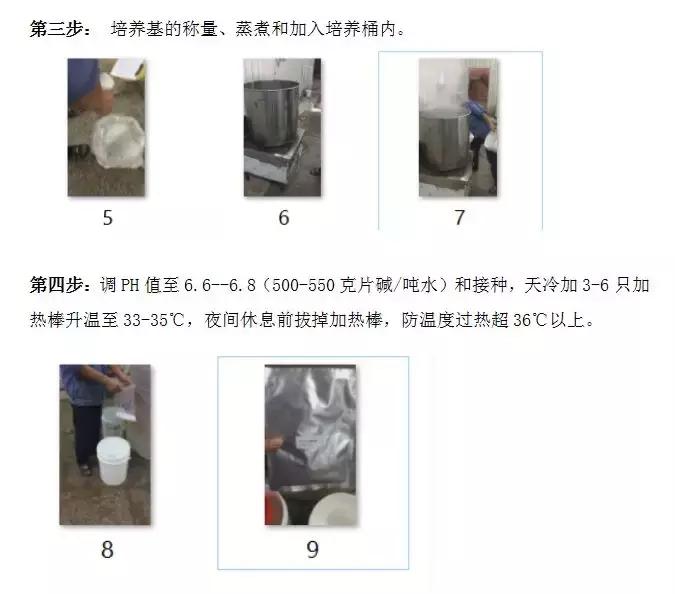 第三步： 培养基的称量、蒸煮和加入培养桶内。

5

6

7

第四步：调 PH 值至 6.6--6.8（500-550 克片碱/吨水）和接种，天冷加 3-6 只加热棒升温至 33-35℃，夜间休息前拔掉加热棒，防温度过热超 36℃以上。

8

9