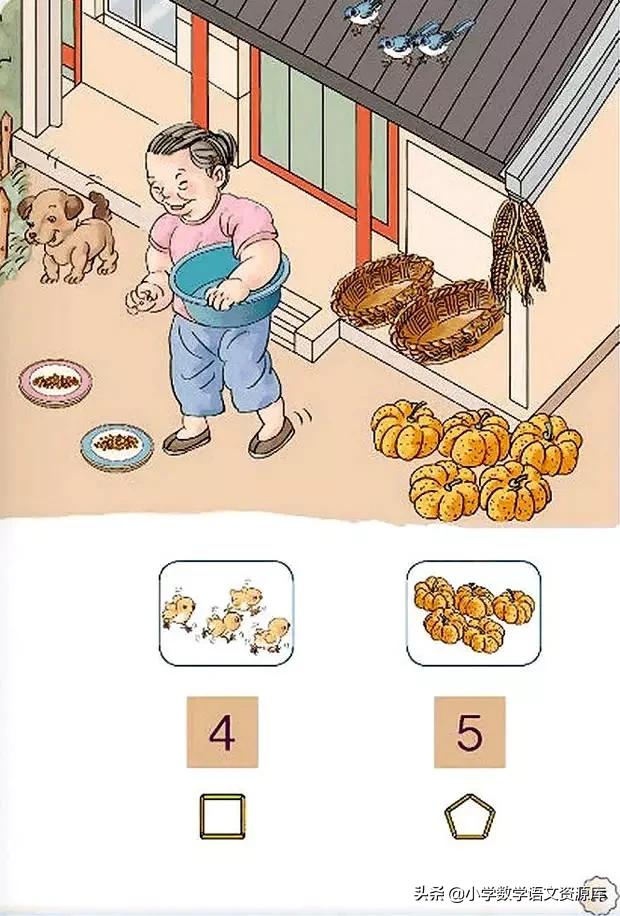 4

5

头条 @小学数学语文资源库