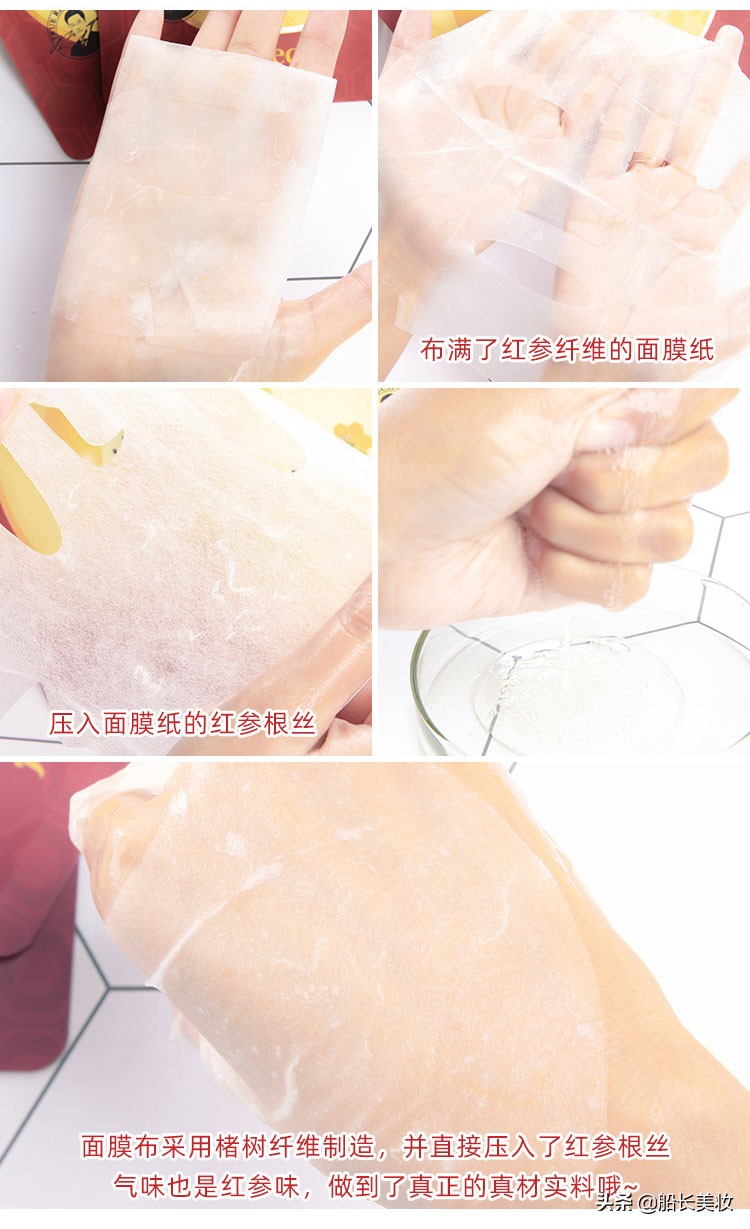 布满了红参纤维的面膜纸

压入面膜纸的红参根丝

面膜布采用楮树纤维制造，并直接压入了红参根丝
气味也是红参味，做到了真正的真材实料哦~

头条 @船长美妆