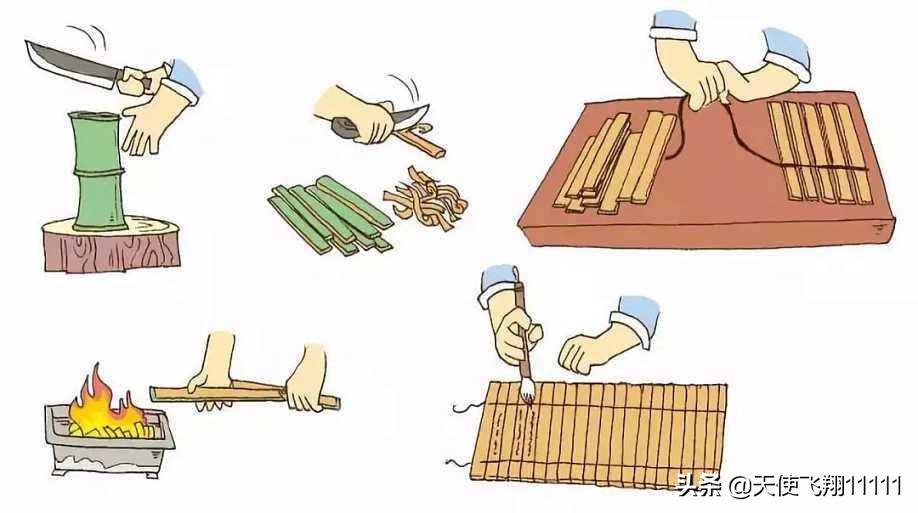 头条 @天使飞翔11111