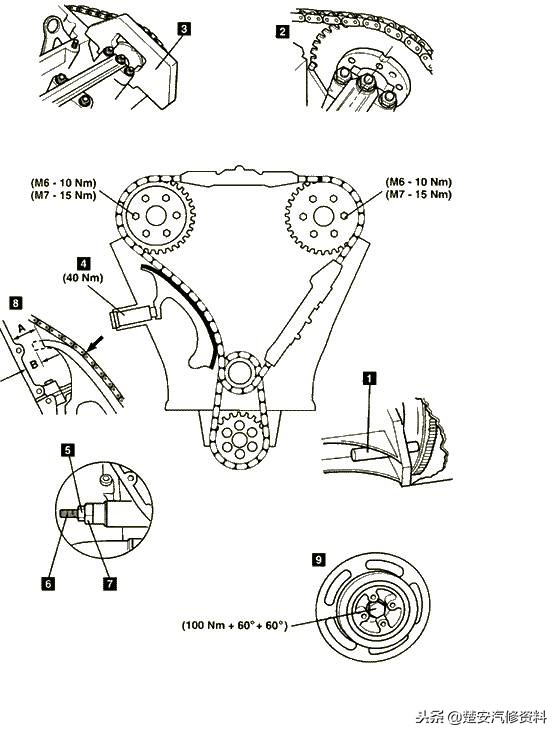 3

2

(M6 - 10 Nm)
(M7 - 15 Nm)

(M6 - 10 Nm)
(M7 - 15 Nm)

4
(40 Nm)

8
A
B

1

5

6

7

9

(100 Nm + 60° + 60°)

头条 @楚安汽修资料