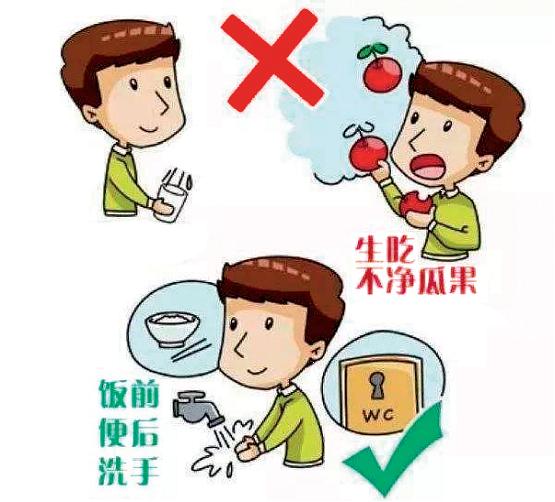 生吃
不净瓜果

饭前
便后
洗手

WC