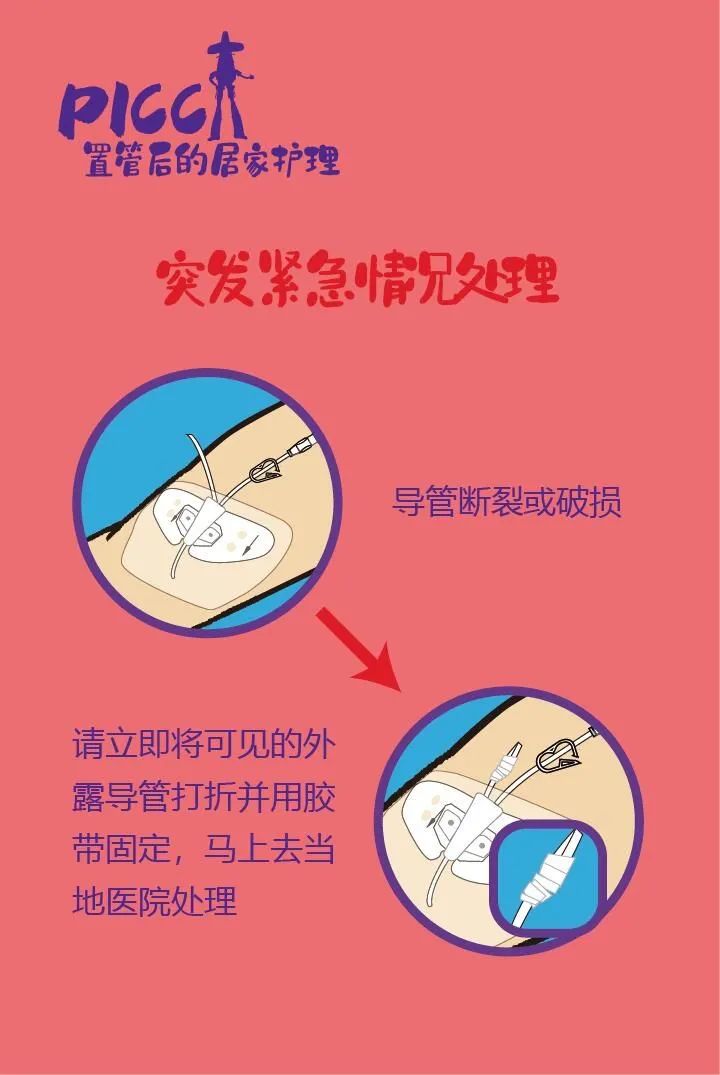 PICC
置管后的居家护理

突发紧急情况处理

导管断裂或破损

请立即将可见的外露导管打折并用胶带固定，马上去当地医院处理