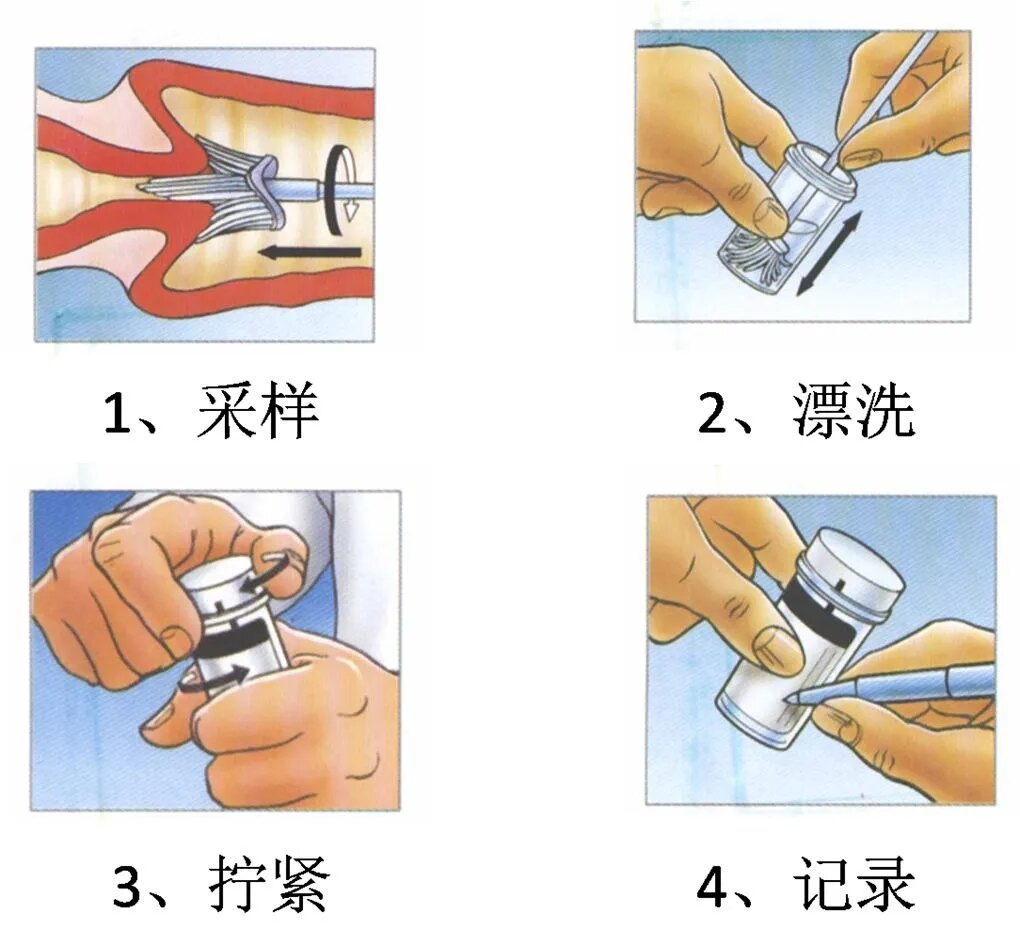 1、采样

2、漂洗

3、拧紧

4、记录