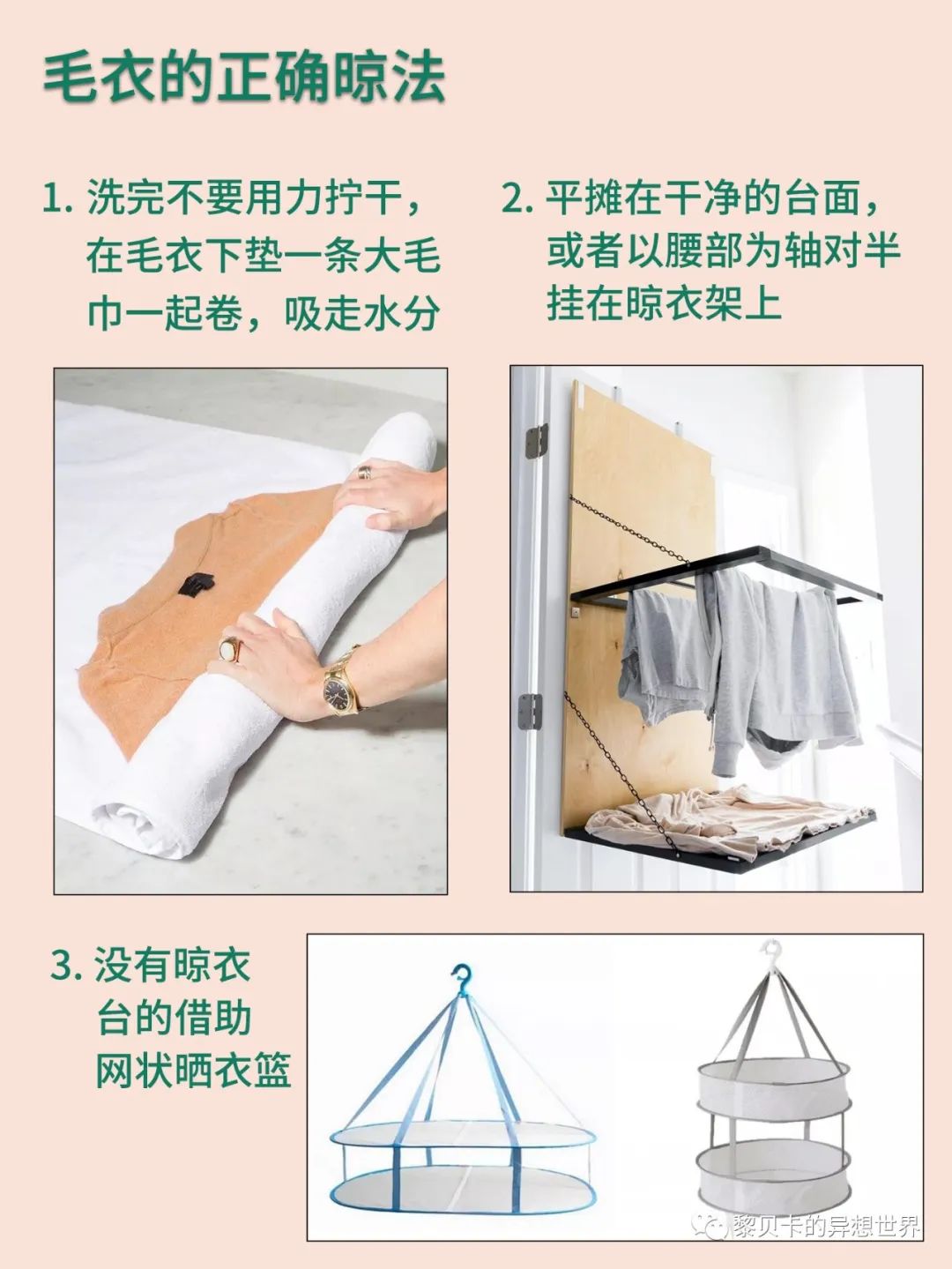 毛衣的正确晾法

1. 洗完不要用力拧干，在毛衣下垫一条大毛巾一起卷，吸走水分

2. 平摊在干净的台面，或者以腰部为轴对半挂在晾衣架上

3. 没有晾衣台的借助网状晒衣篮

黎贝卡的异想世界