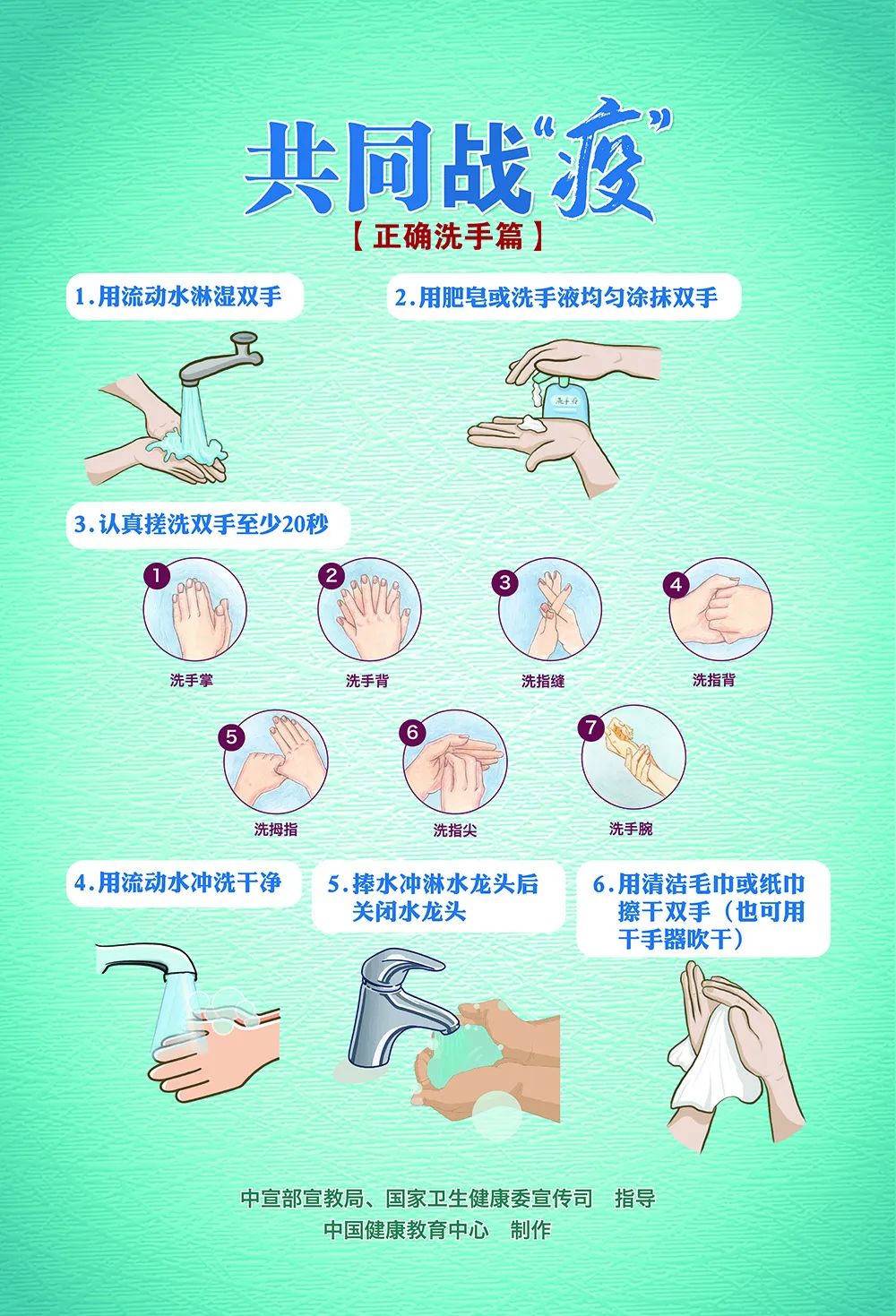 共同战“疫”
【正确洗手篇】

1.用流动水淋湿双手

2.用肥皂或洗手液均匀涂抹双手

洗手液

3.认真搓洗双手至少20秒

1 洗手掌
2 洗手背
3 洗指缝
4 洗指背
5 洗拇指
6 洗指尖
7 洗手腕

4.用流动水冲洗干净

5.捧水冲淋水龙头后关闭水龙头

6.用清洁毛巾或纸巾擦干双手（也可用干手器吹干）

中宣部宣教局、国家卫生健康委宣传司　指导
中国健康教育中心　制作