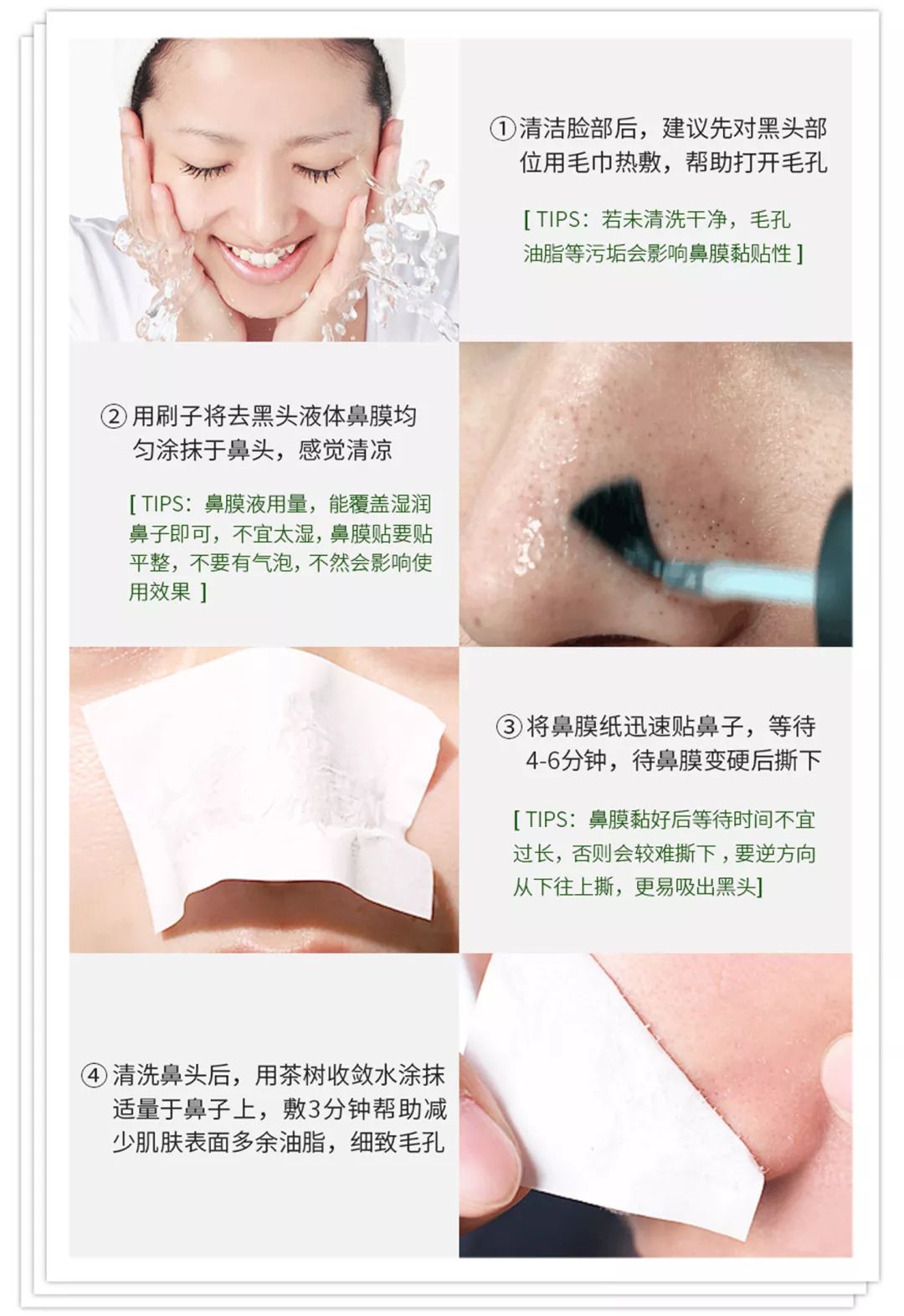 ①清洁脸部后，建议先对黑头部位用毛巾热敷，帮助打开毛孔

[ TIPS：若未清洗干净，毛孔油脂等污垢会影响鼻膜黏贴性 ]

②用刷子将去黑头液体鼻膜均匀涂抹于鼻头，感觉清凉

[ TIPS：鼻膜液用量，能覆盖湿润鼻子即可，不宜太湿，鼻膜贴要贴平整，不要有气泡，不然会影响使用效果 ]

③将鼻膜纸迅速贴鼻子，等待4-6分钟，待鼻膜变硬后撕下

[ TIPS：鼻膜黏好后等待时间不宜过长，否则会较难撕下，要逆方向从下往上撕，更易吸出黑头]

④清洗鼻头后，用茶树收敛水涂抹适量于鼻子上，敷3分钟帮助减少肌肤表面多余油脂，细致毛孔