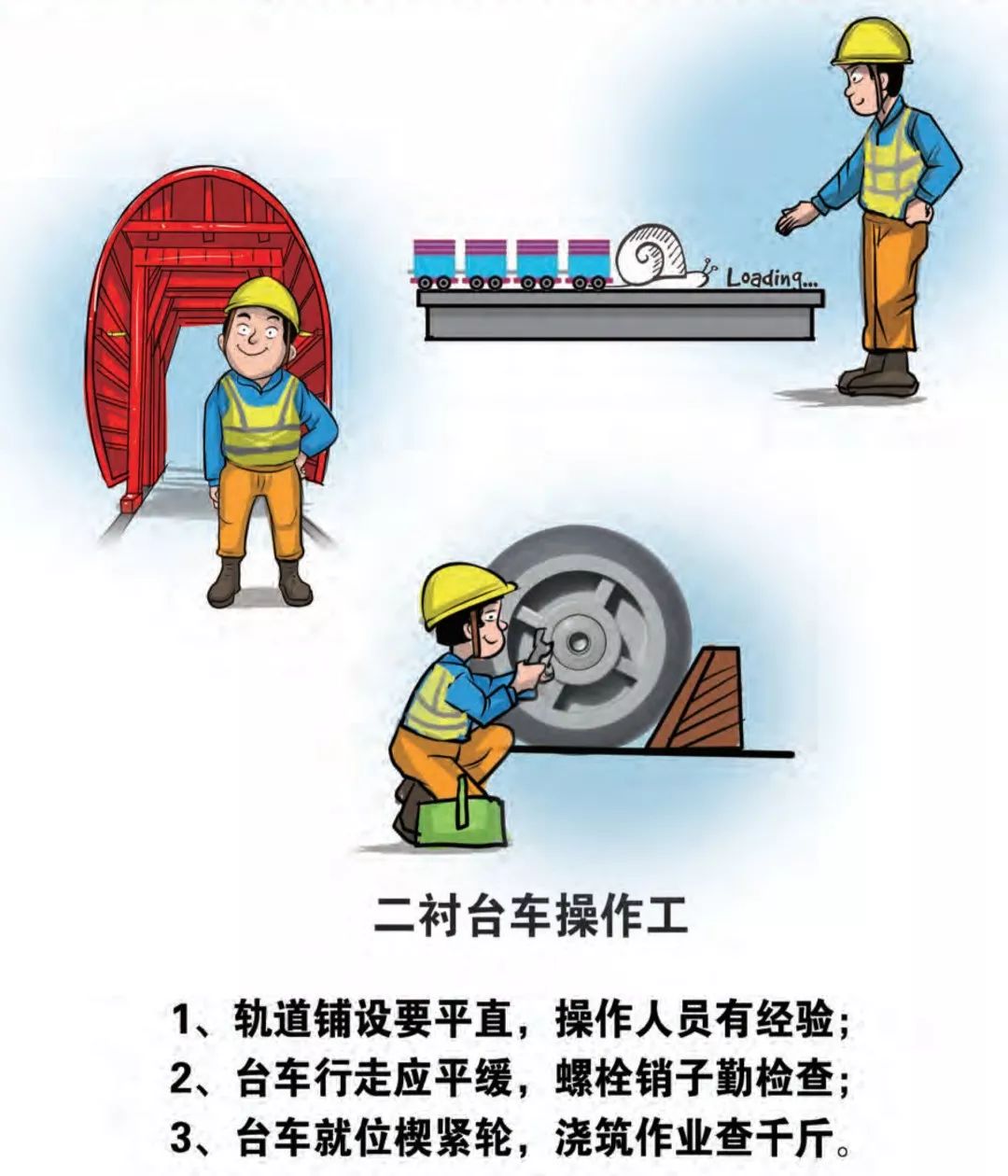 Loading...

二衬台车操作工

1、轨道铺设要平直，操作人员有经验；
2、台车行走应平缓，螺栓销子勤检查；
3、台车就位楔紧轮，浇筑作业查千斤。