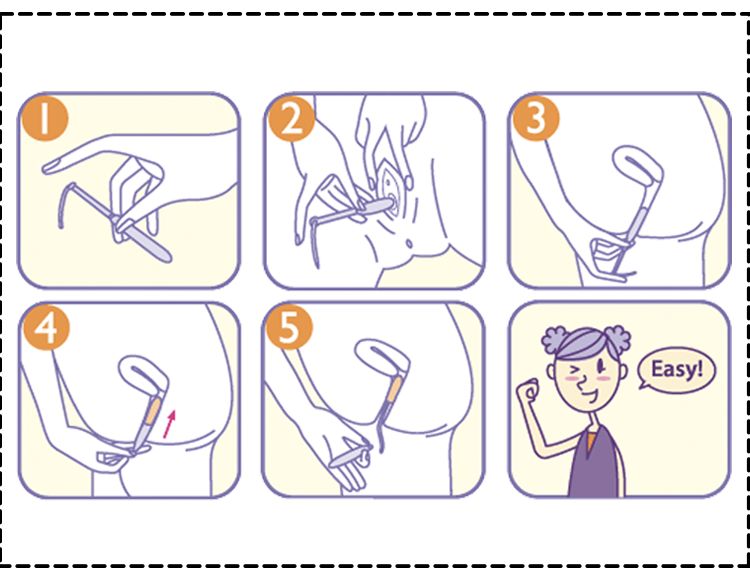 1
2
3
4
5
Easy!