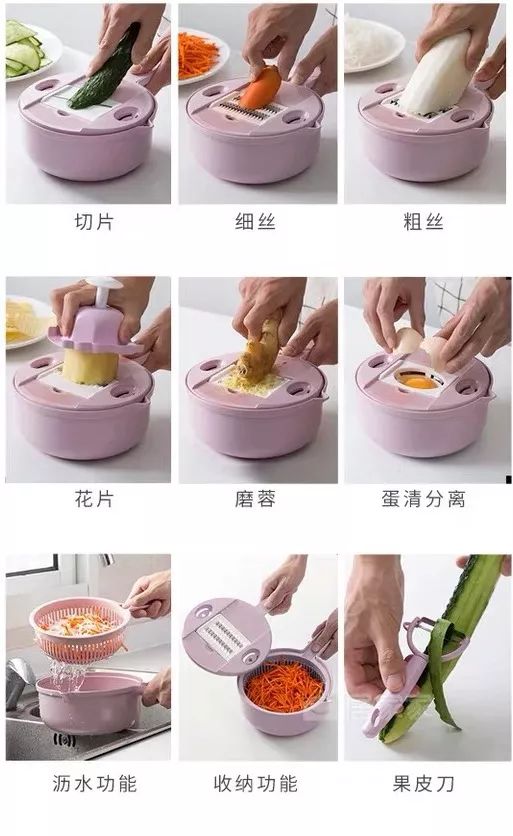 切片

细丝

粗丝

花片

磨蓉

蛋清分离

沥水功能

收纳功能

果皮刀