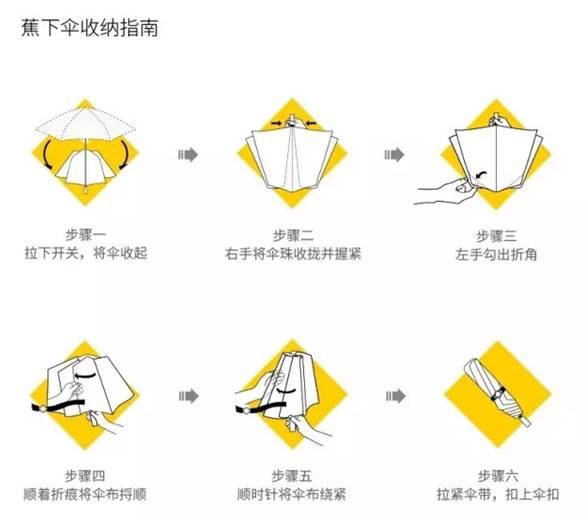 蕉下伞收纳指南

步骤一
拉下开关，将伞收起

步骤二
右手将伞珠收拢并握紧

步骤三
左手勾出折角

步骤四
顺着折痕将伞布捋顺

步骤五
顺时针将伞布绕紧

步骤六
拉紧伞带，扣上伞扣