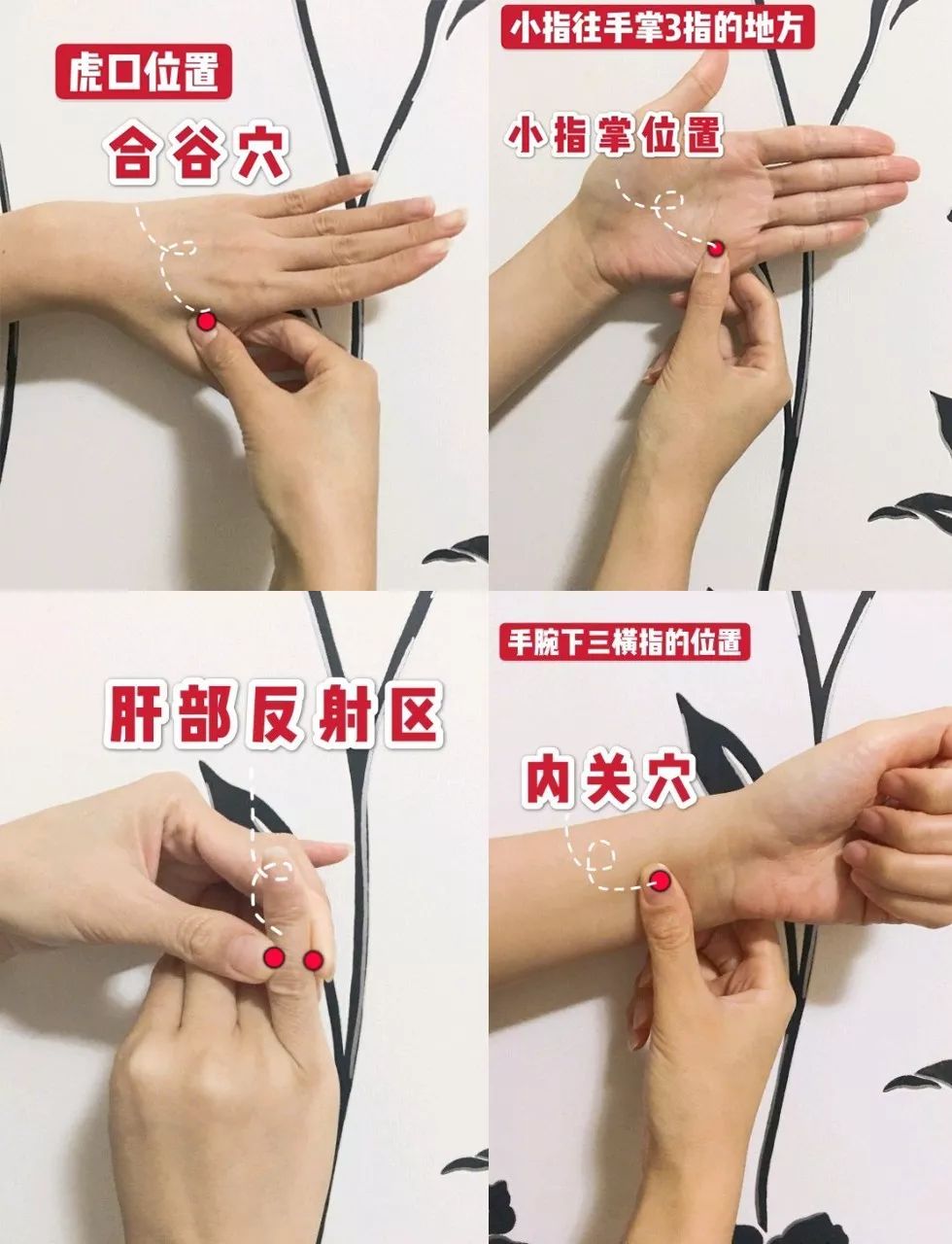 虎口位置

合谷穴

小指往手掌3指的地方

小指掌位置

肝部反射区

手腕下三横指的位置

内关穴