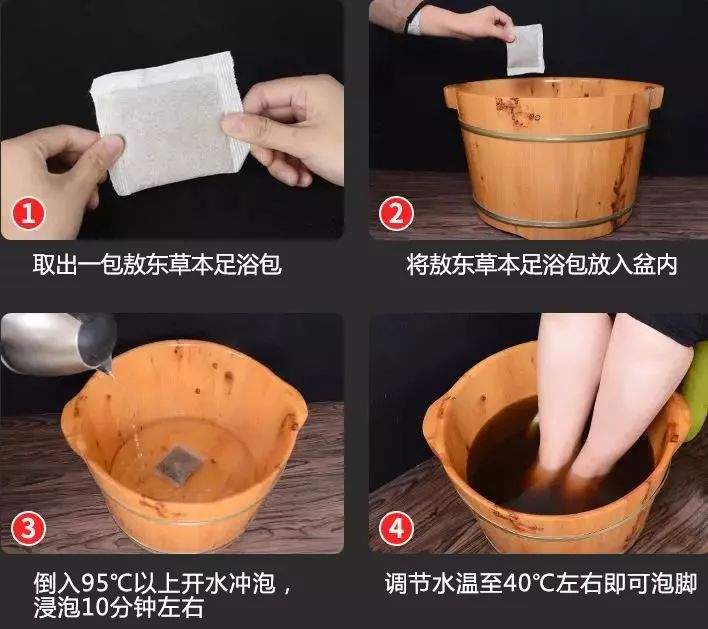 1

取出一包敖东草本足浴包

2

将敖东草本足浴包放入盆内

3

倒入95℃以上开水冲泡，浸泡10分钟左右

4

调节水温至40℃左右即可泡脚