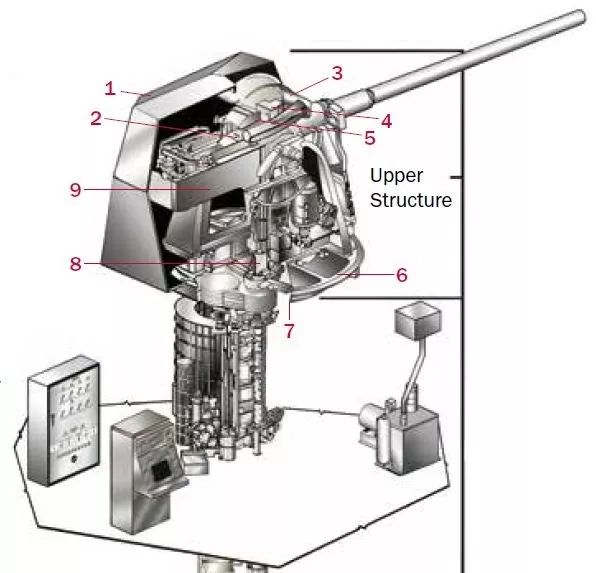 1
2
3
4
5
9
Upper Structure
8
6
7