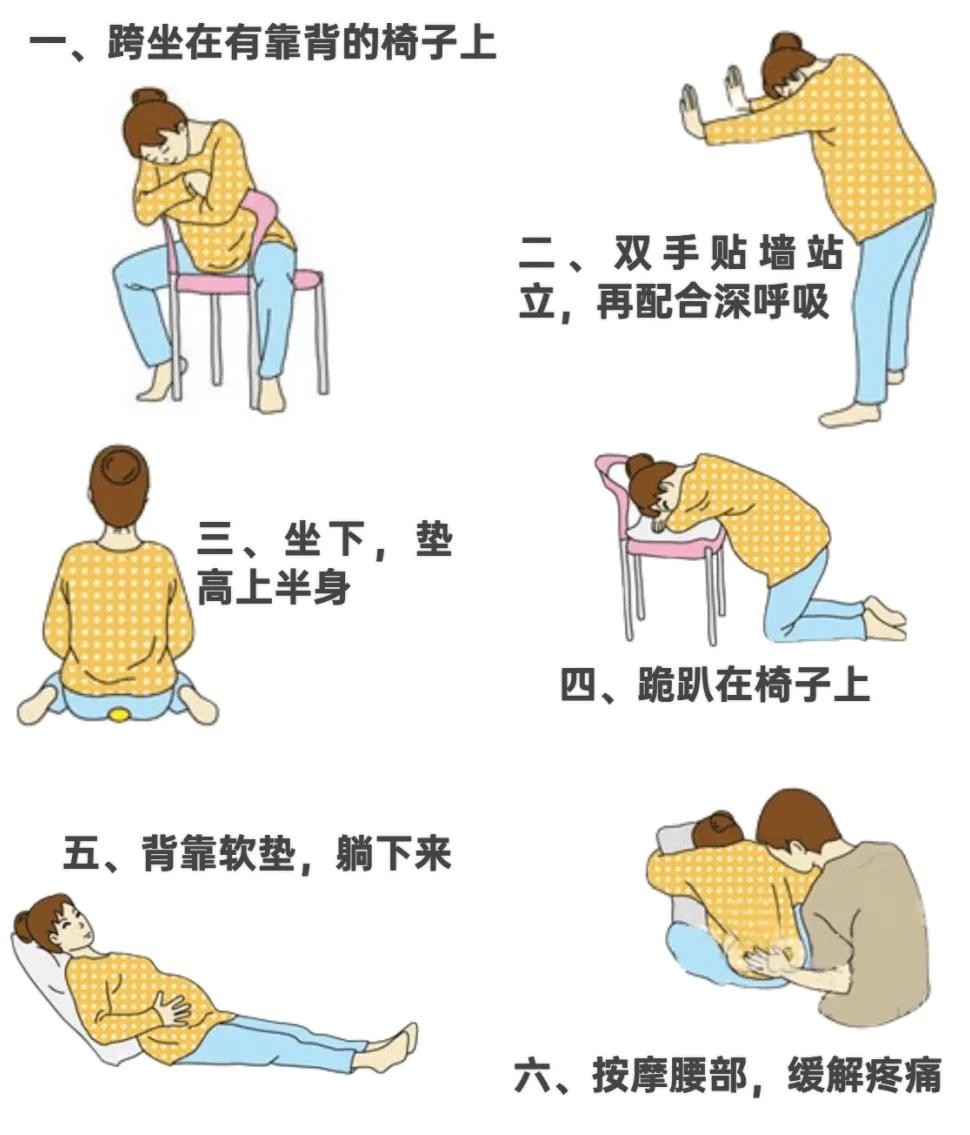 一、跨坐在有靠背的椅子上

二、双手贴墙站立，再配合深呼吸

三、坐下，垫高上半身

四、跪趴在椅子上

五、背靠软垫，躺下来

六、按摩腰部，缓解疼痛