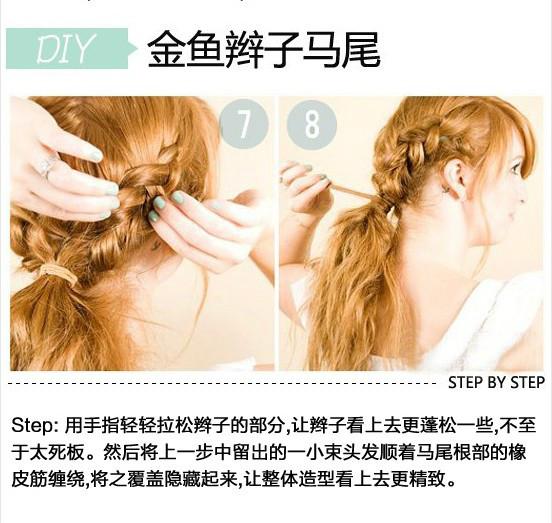 DIY 金鱼辫子马尾

7

8

STEP BY STEP

Step: 用手指轻轻拉松辫子的部分,让辫子看上去更蓬松一些,不至于太死板。然后将上一步中留出的一小束头发顺着马尾根部的橡皮筋缠绕,将之覆盖隐藏起来,让整体造型看上去更精致。