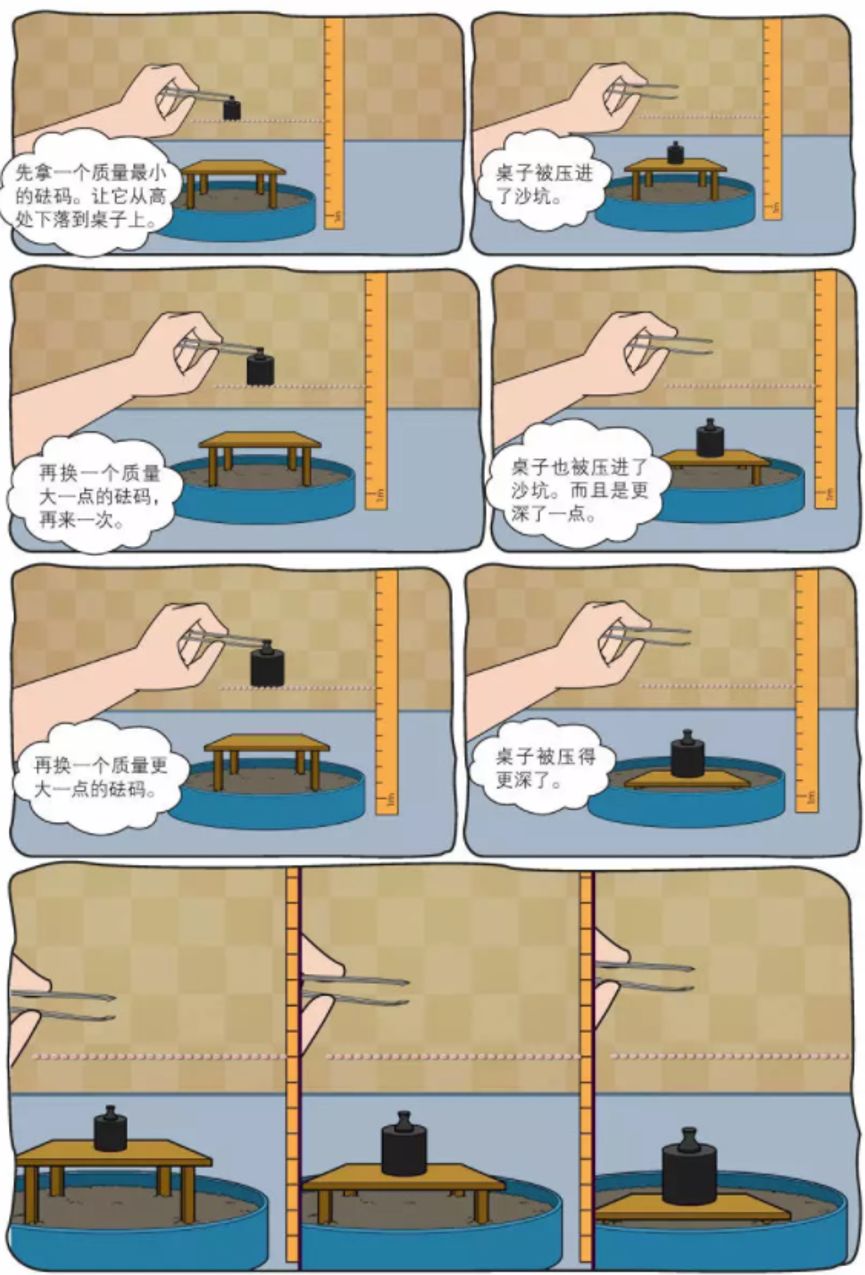 先拿一个质量最小的砝码。让它从高处下落到桌子上。

桌子被压进了沙坑。

再换一个质量大一点的砝码，再来一次。

桌子也被压进了沙坑。而且是更深了一点。

再换一个质量更大一点的砝码。

桌子被压得更深了。