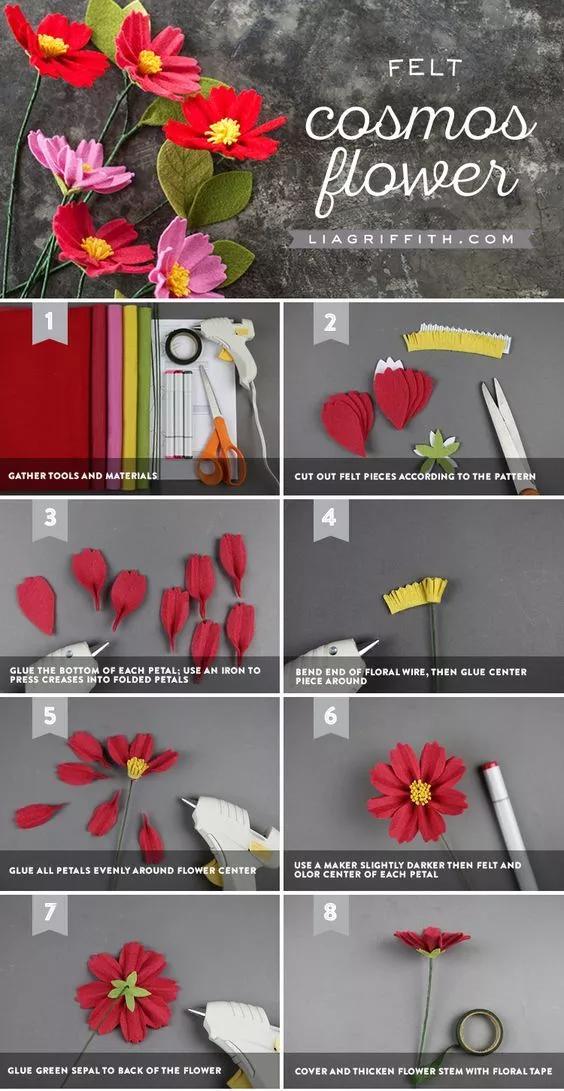 FELT
cosmos
flower

LIAGRIFFITH.COM

1
GATHER TOOLS AND MATERIALS

2
CUT OUT FELT PIECES ACCORDING TO THE PATTERN

3
GLUE THE BOTTOM OF EACH PETAL; USE AN IRON TO PRESS CREASES INTO FOLDED PETALS

4
BEND END OF FLORAL WIRE, THEN GLUE CENTER PIECE AROUND

5
GLUE ALL PETALS EVENLY AROUND FLOWER CENTER

6
USE A MAKER SLIGHTLY DARKER THEN FELT AND OLOR CENTER OF EACH PETAL

7
GLUE GREEN SEPAL TO BACK OF THE FLOWER

8
COVER AND THICKEN FLOWER STEM WITH FLORAL TAPE