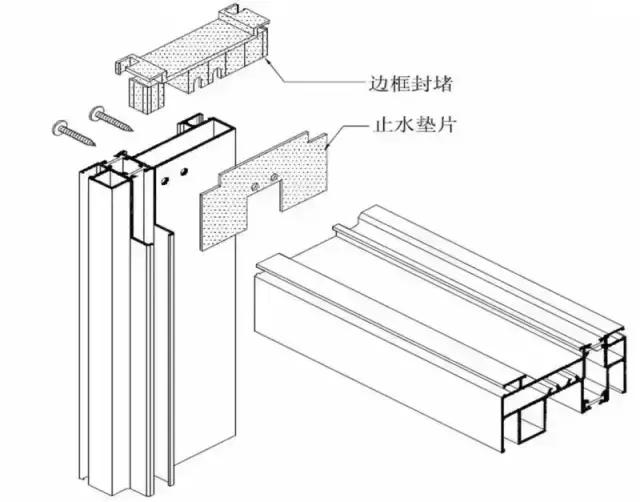 边框封堵

止水垫片