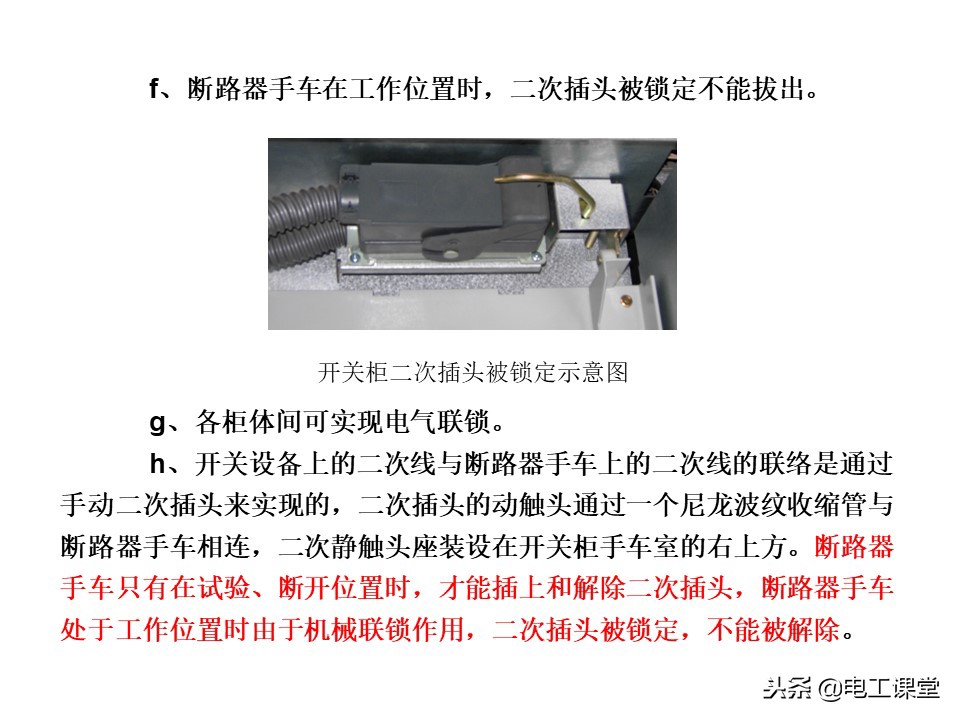 f、断路器手车在工作位置时，二次插头被锁定不能拔出。

开关柜二次插头被锁定示意图

g、各柜体间可实现电气联锁。

h、开关设备上的二次线与断路器手车上的二次线的联络是通过手动二次插头来实现的，二次插头的动触头通过一个尼龙波纹收缩管与断路器手车相连，二次静触头座装设在开关柜手车室的右上方。断路器手车只有在试验、断开位置时，才能插上和解除二次插头，断路器手车处于工作位置时由于机械联锁作用，二次插头被锁定，不能被解除。

头条 @电工课堂