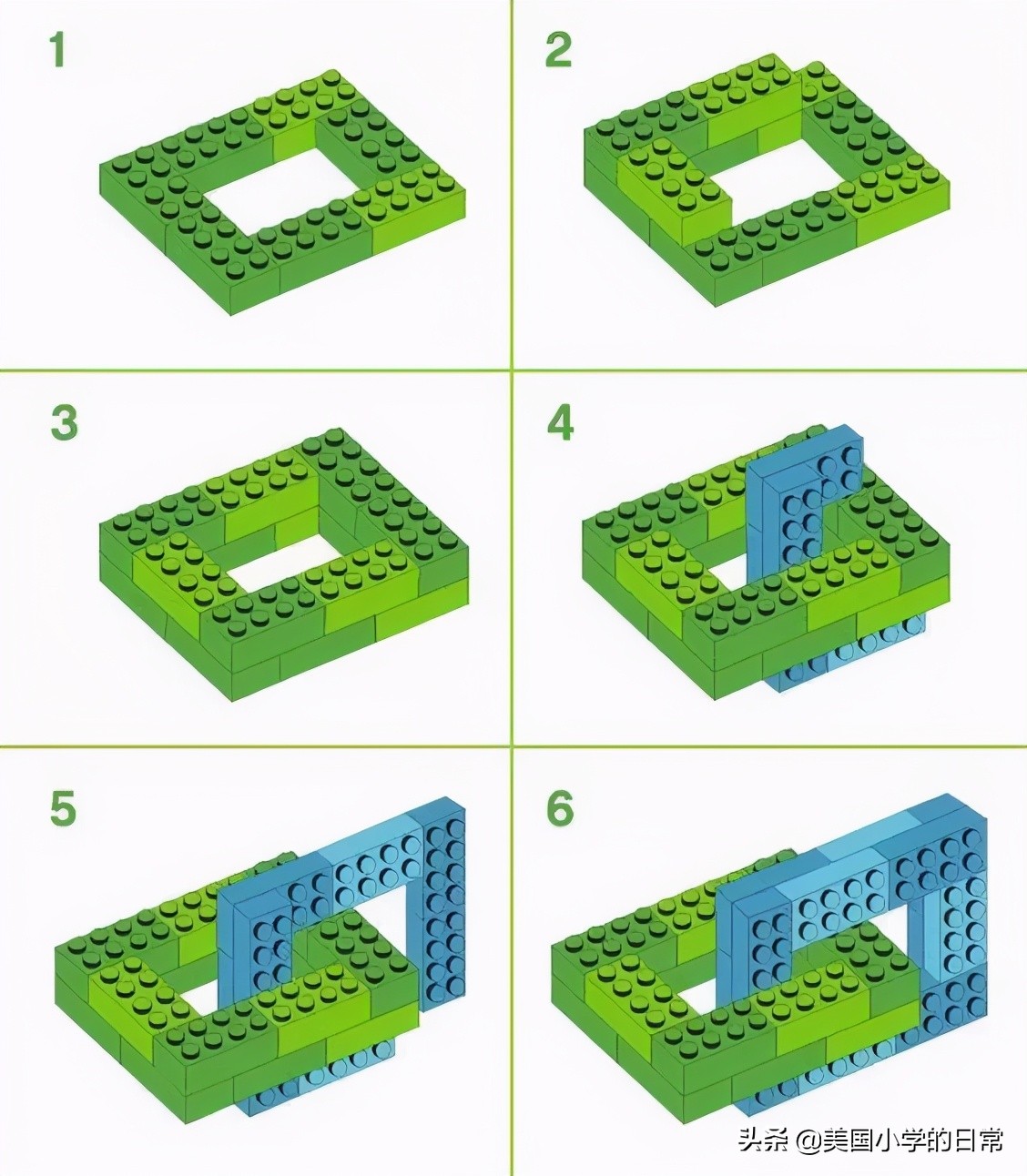 1

2

3

4

5

6

头条 @美国小学的日常