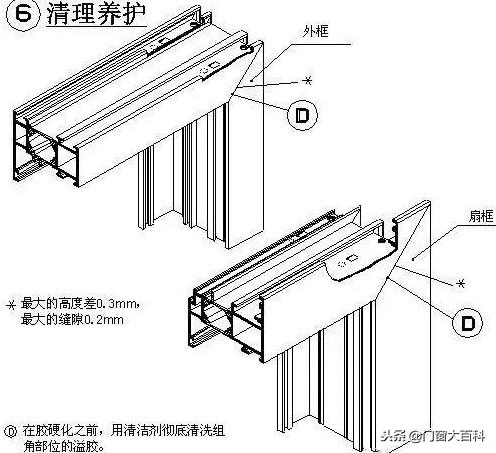 ⑥ 清理养护

外框

*

D

扇框

*

D

* 最大的高度差0.3mm，
最大的缝隙0.2mm

D 在胶硬化之前，用清洁剂彻底清洗组角部位的溢胶。

头条 @门窗大百科