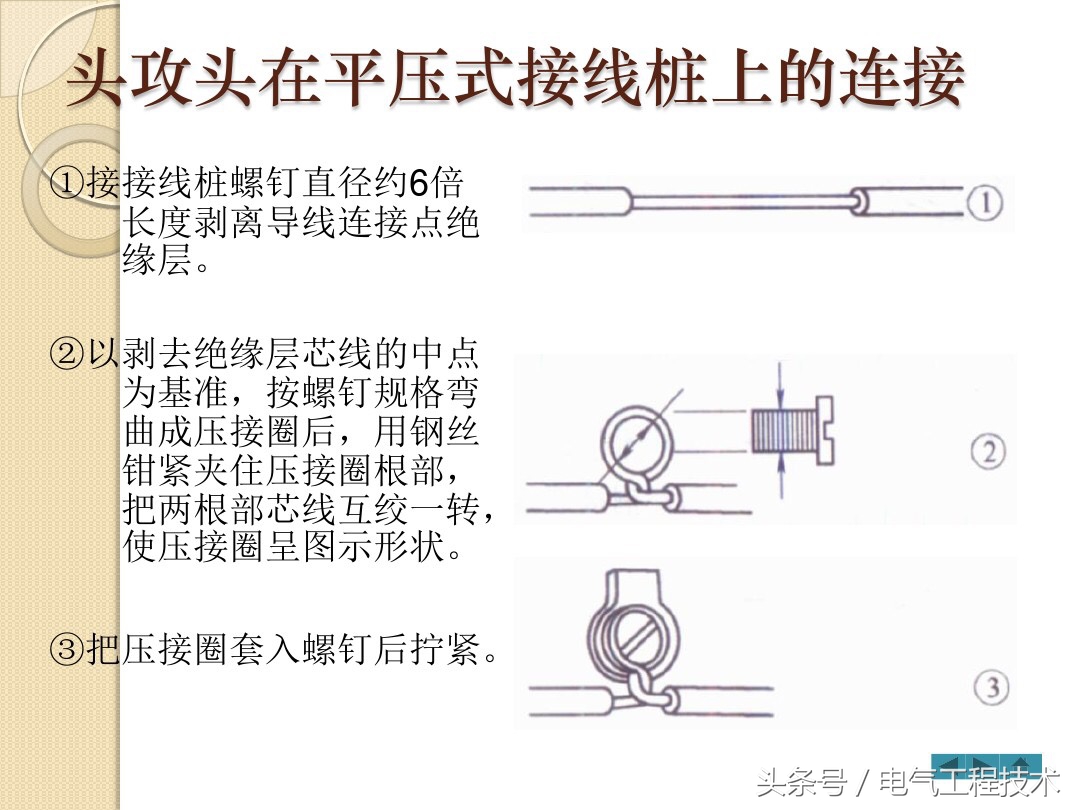 头攻头在平压式接线桩上的连接

①接接线桩螺钉直径约6倍长度剥离导线连接点绝缘层。

②以剥去绝缘层芯线的中点为基准，按螺钉规格弯曲成压接圈后，用钢丝钳紧夹住压接圈根部，把两根部芯线互绞一转，使压接圈呈图示形状。

③把压接圈套入螺钉后拧紧。

①

②

③

头条号 / 电气工程技术