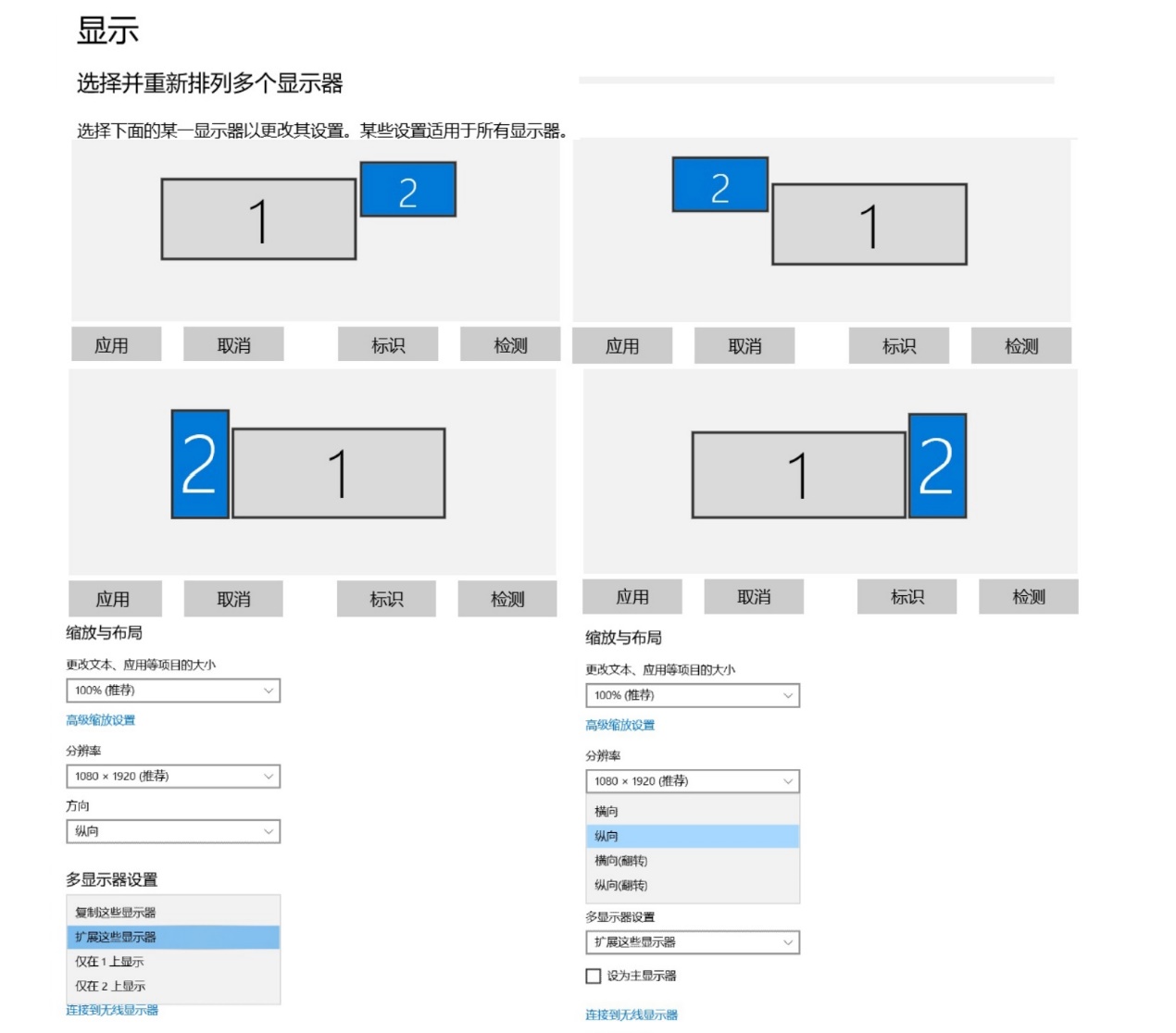 显示

选择并重新排列多个显示器

选择下面的某一显示器以更改其设置。某些设置适用于所有显示器。

1 2

应用 取消 标识 检测

2 1

应用 取消 标识 检测

2 1

应用 取消 标识 检测

1 2

应用 取消 标识 检测

缩放与布局

更改文本、应用等项目的大小

100% (推荐)

高级缩放设置

分辨率

1080 × 1920 (推荐)

方向

纵向

多显示器设置

复制这些显示器
扩展这些显示器
仅在 1 上显示
仅在 2 上显示

连接到无线显示器

缩放与布局

更改文本、应用等项目的大小

100% (推荐)

高级缩放设置

分辨率

1080 × 1920 (推荐)

横向
纵向
横向(翻转)
纵向(翻转)

多显示器设置

扩展这些显示器

设为主显示器

连接到无线显示器