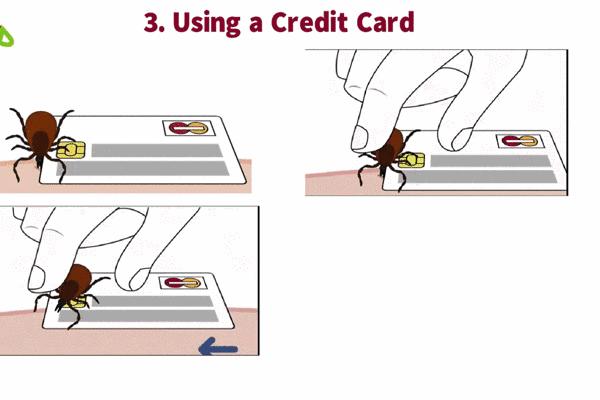 3. Using a Credit Card