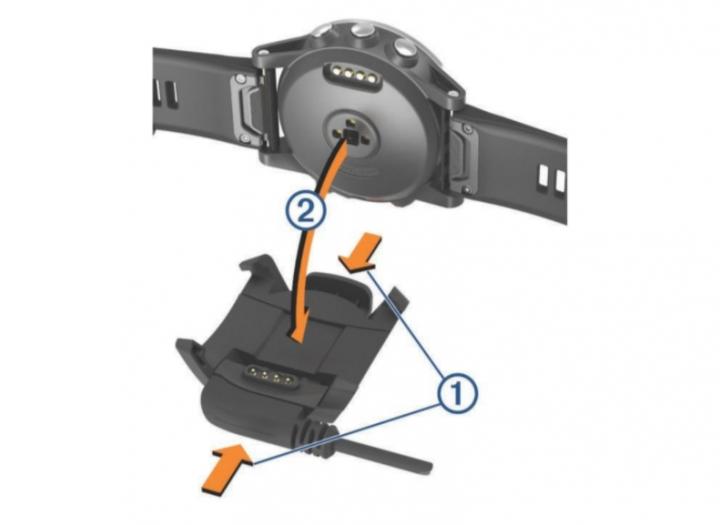 ②

①