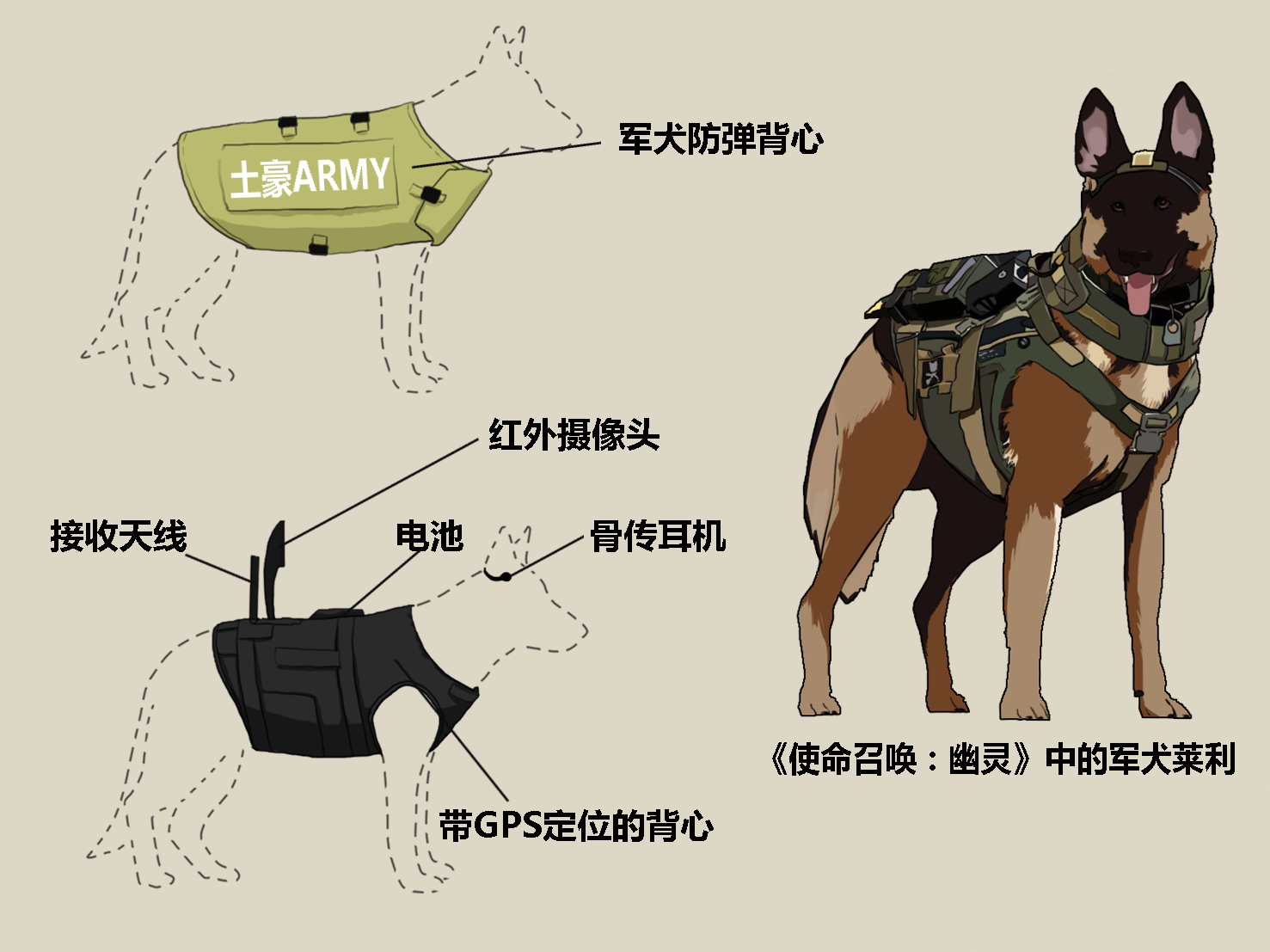 土豪ARMY

军犬防弹背心

红外摄像头

接收天线

电池

骨传耳机

带GPS定位的背心

《使命召唤：幽灵》中的军犬莱利