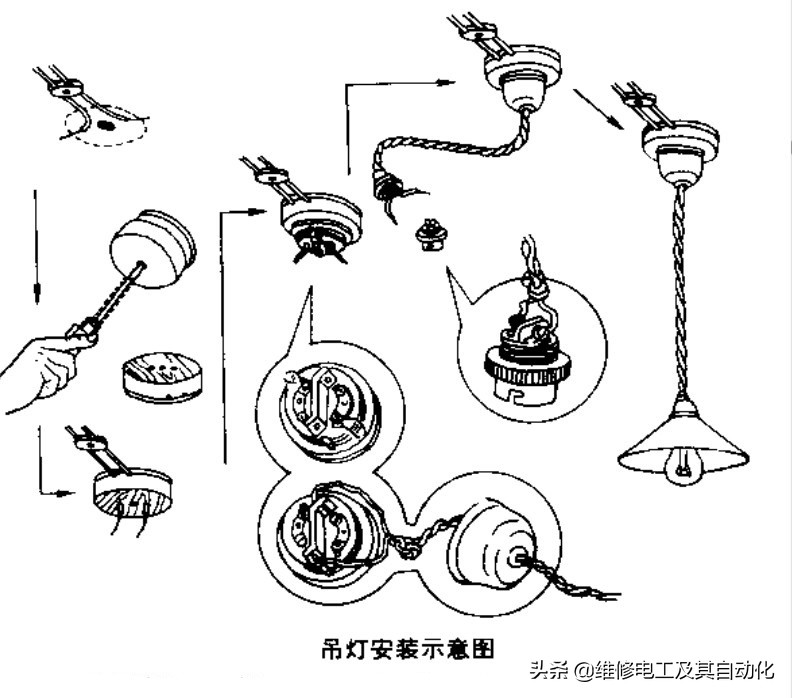 吊灯安装示意图

头条 @维修电工及其自动化