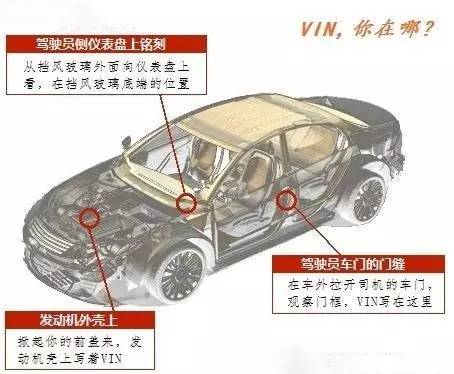 VIN，你在哪？

驾驶员侧仪表盘上铭刻

从挡风玻璃外面向仪表盘上看，在挡风玻璃底端的位置

驾驶员车门的门缝

在车外拉开司机的车门，观察门框，VIN写在这里

发动机外壳上

掀起你的前盖来，发动机壳上写着VIN