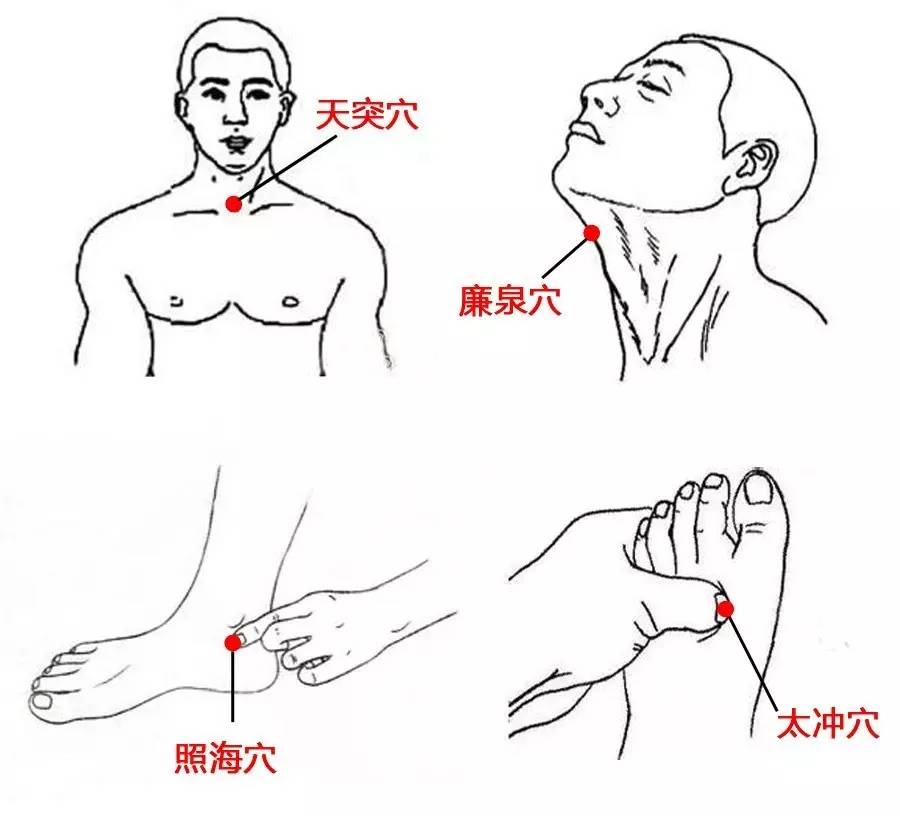 天突穴

廉泉穴

照海穴

太冲穴