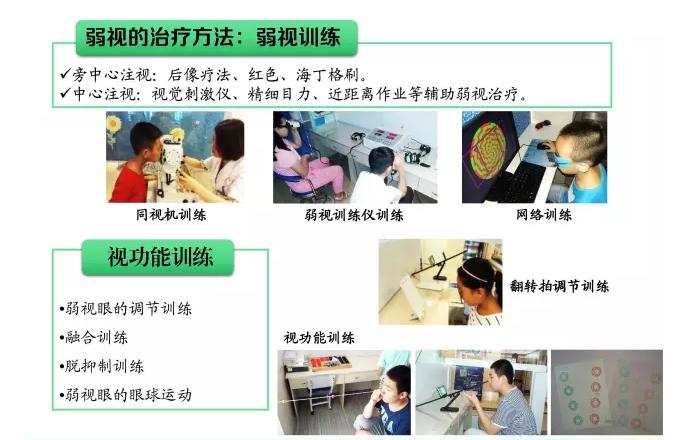 弱视的治疗方法：弱视训练

✓旁中心注视：后像疗法、红色、海丁格刷。
✓中心注视：视觉刺激仪、精细目力、近距离作业等辅助弱视治疗。

同视机训练

弱视训练仪训练

网络训练

视功能训练

•弱视眼的调节训练
•融合训练
•脱抑制训练
•弱视眼的眼球运动

翻转拍调节训练

视功能训练