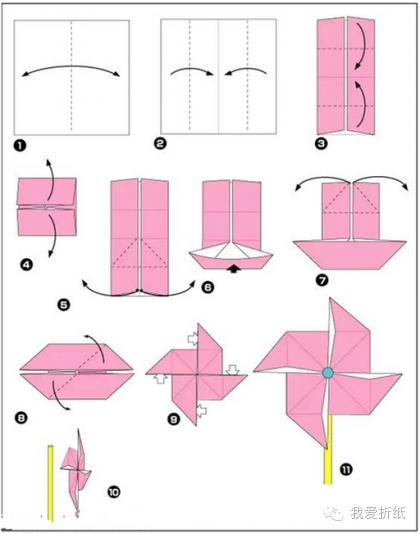 ❶
❷
❸
❹
❺
❻
❼
❽
❾
❿
⓫
我爱折纸