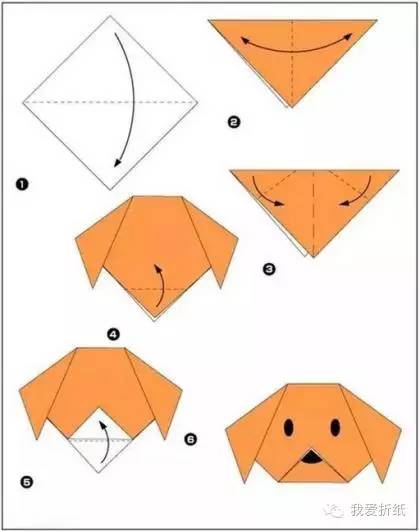 ❶
❷
❸
❹
❺
❻
我爱折纸