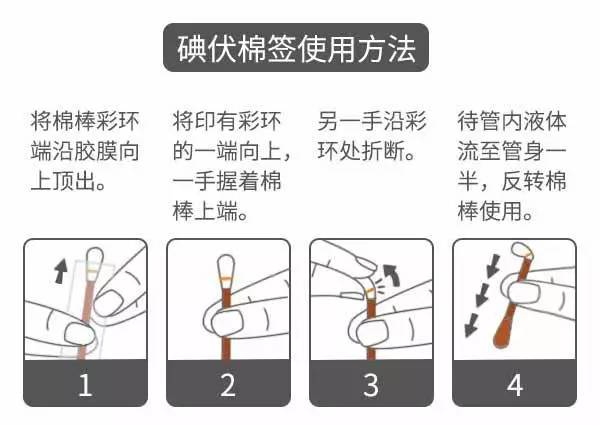 碘伏棉签使用方法

将棉棒彩环端沿胶膜向上顶出。

将印有彩环的一端向上，一手握着棉棒上端。

另一手沿彩环处折断。

待管内液体流至管身一半，反转棉棒使用。

1

2

3

4