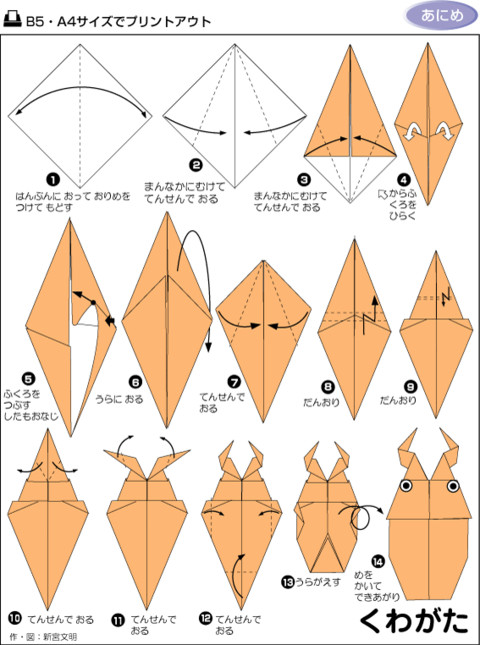 B5・A4サイズでプリントアウト

あにめ

❶ はんぶんに おって おりめを つけて もどす

❷ まんなかにむけて てんせんで おる

❸ まんなかにむけて てんせんで おる

❹ からふくろを ひらく

❺ ふくろを つぶす したもおなじ

❻ うらに おる

❼ てんせんで おる

❽ だんおり

❾ だんおり

❿ てんせんで おる

⓫ てんせんで おる

⓬ てんせんで おる

⓭ うらがえす

⓮ めを かいて できあがり

くわがた

作・図：新宮文明