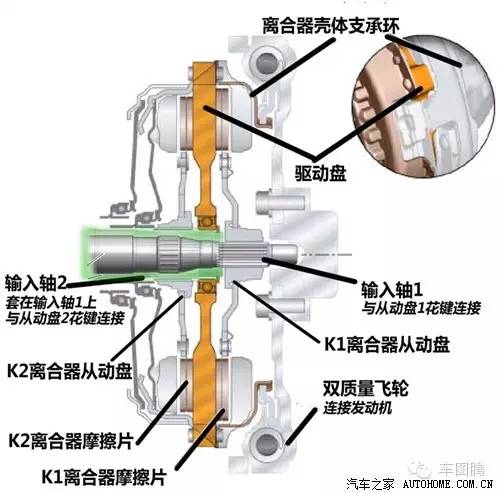 离合器壳体支承环

驱动盘

输入轴2
套在输入轴1上
与从动盘2花键连接

输入轴1
与从动盘1花键连接

K1离合器从动盘

K2离合器从动盘

双质量飞轮
连接发动机

K2离合器摩擦片

K1离合器摩擦片

车图腾

汽车之家 AUTOHOME.COM.CN