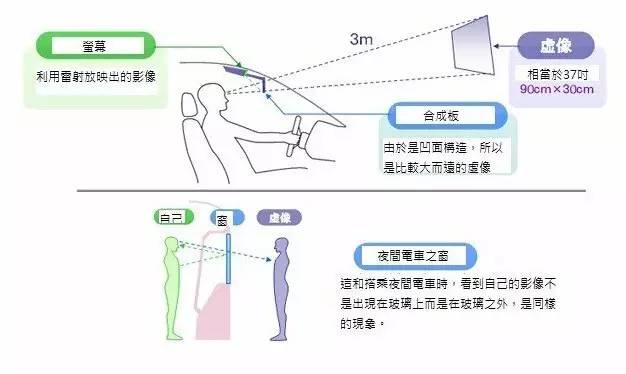 螢幕

利用雷射放映出的影像

3m

虛像

相當於37吋
90cm×30cm

合成板

由於是凹面構造，所以是比較大而遠的虛像

自己

窗

虛像

夜間電車之窗

這和搭乘夜間電車時，看到自己的影像不是出現在玻璃上而是在玻璃之外，是同樣的現象。