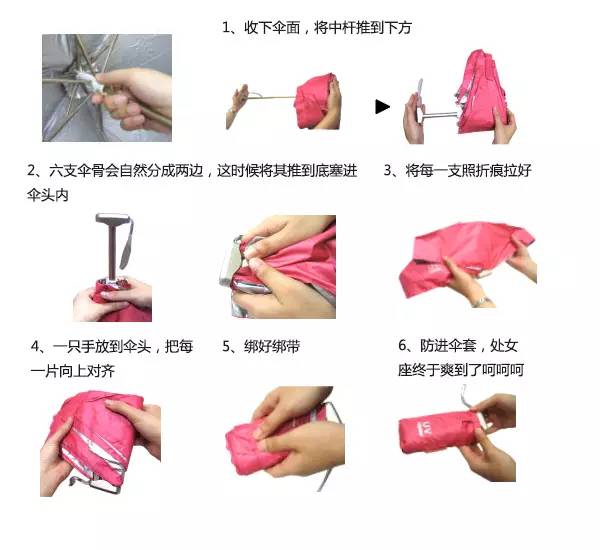 1、收下伞面，将中杆推到下方

2、六支伞骨会自然分成两边，这时候将其推到底塞进伞头内

3、将每一支照折痕拉好

UV

4、一只手放到伞头，把每一片向上对齐

5、绑好绑带

6、防进伞套，处女座终于爽到了呵呵呵

UV