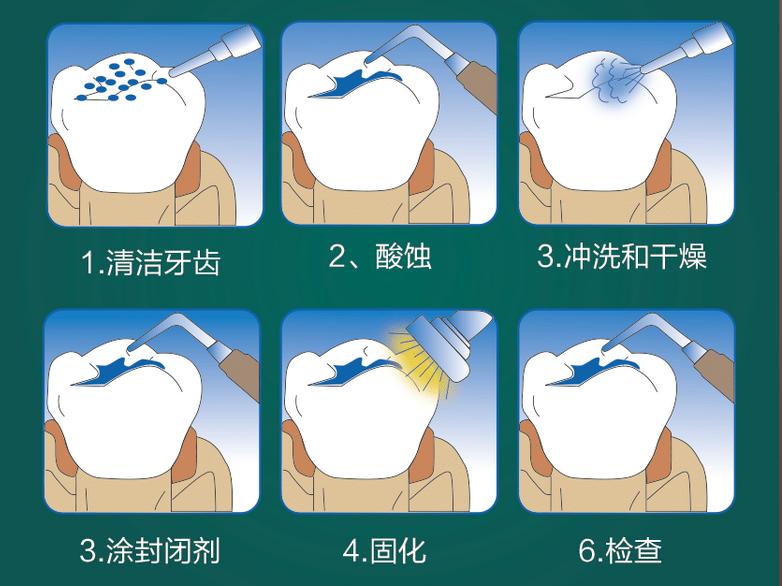 1.清洁牙齿

2、酸蚀

3.冲洗和干燥

3.涂封闭剂

4.固化

6.检查