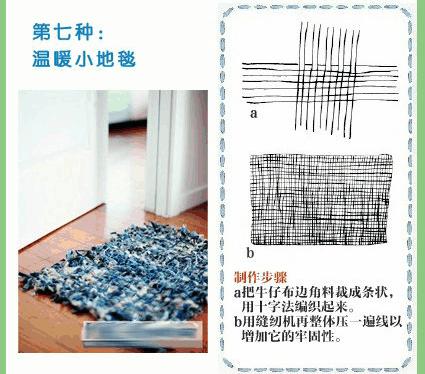 第七种：
温暖小地毯

a

b

制作步骤
a把牛仔布边角料裁成条状，用十字法编织起来。
b用缝纫机再整体压一遍线以增加它的牢固性。