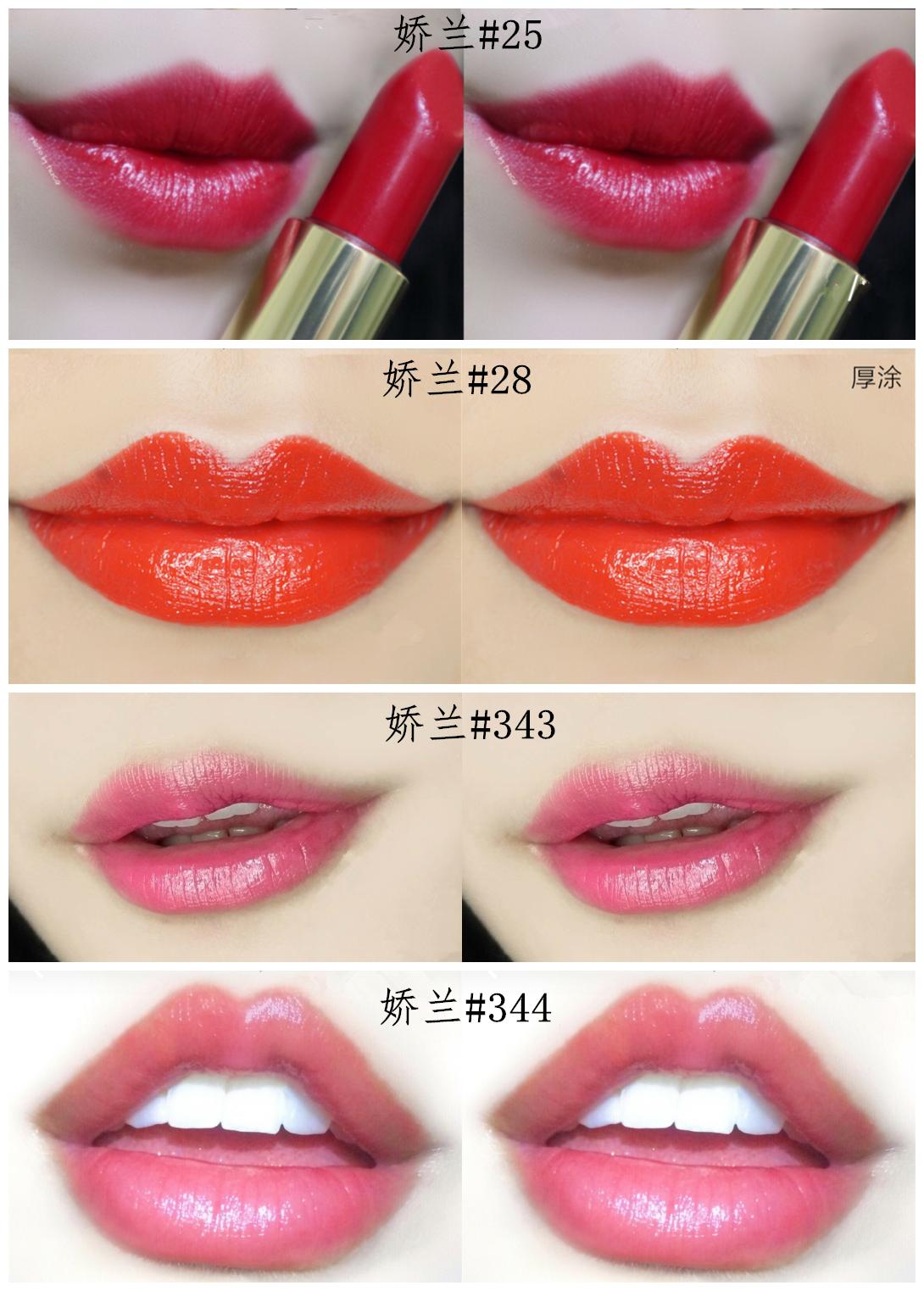 娇兰#25

娇兰#28

厚涂

娇兰#343

娇兰#344