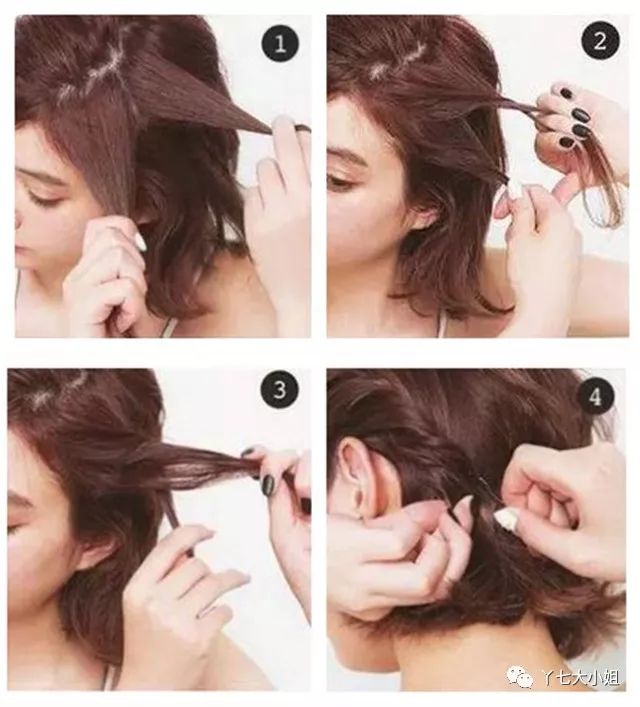 1
2
3
4
丫七大小姐